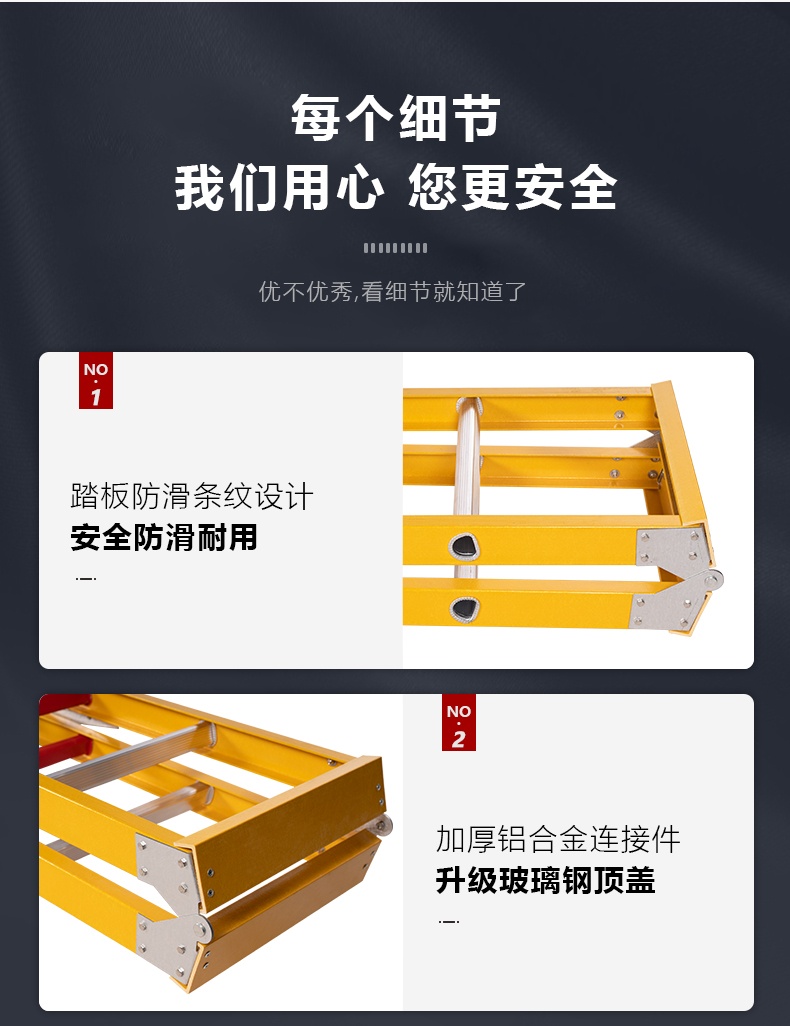 每个细节
我们用心 您更安全

优不优秀,看细节就知道了

NO
·
1

踏板防滑条纹设计
安全防滑耐用

NO
·
2

加厚铝合金连接件
升级玻璃钢顶盖