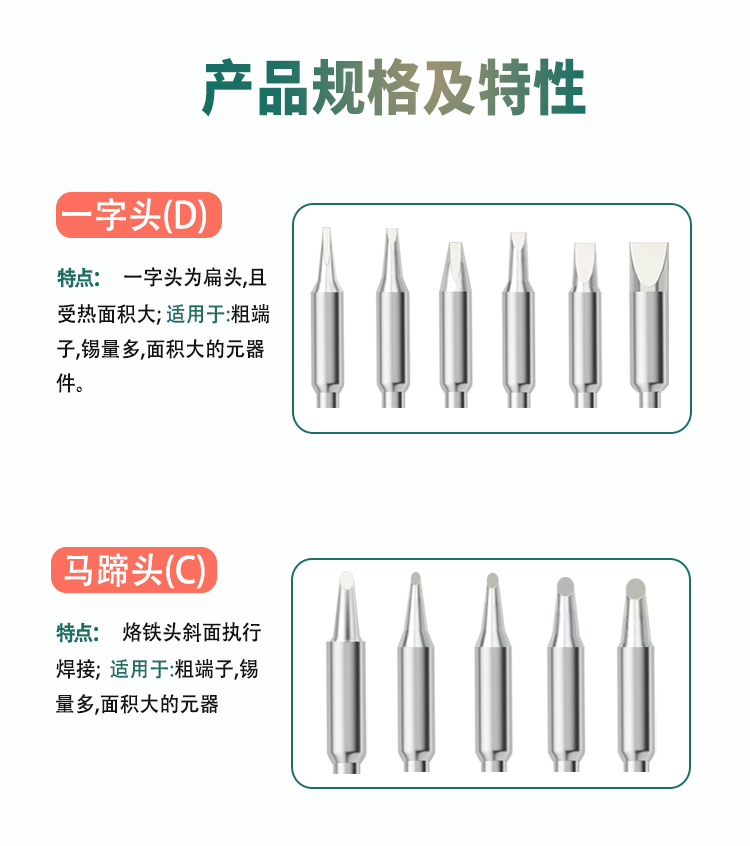 产品规格及特性

一字头(D)

特点： 一字头为扁头,且受热面积大; 适用于:粗端子,锡量多,面积大的元器件。

马蹄头(C)

特点： 烙铁头斜面执行焊接; 适用于:粗端子,锡量多,面积大的元器