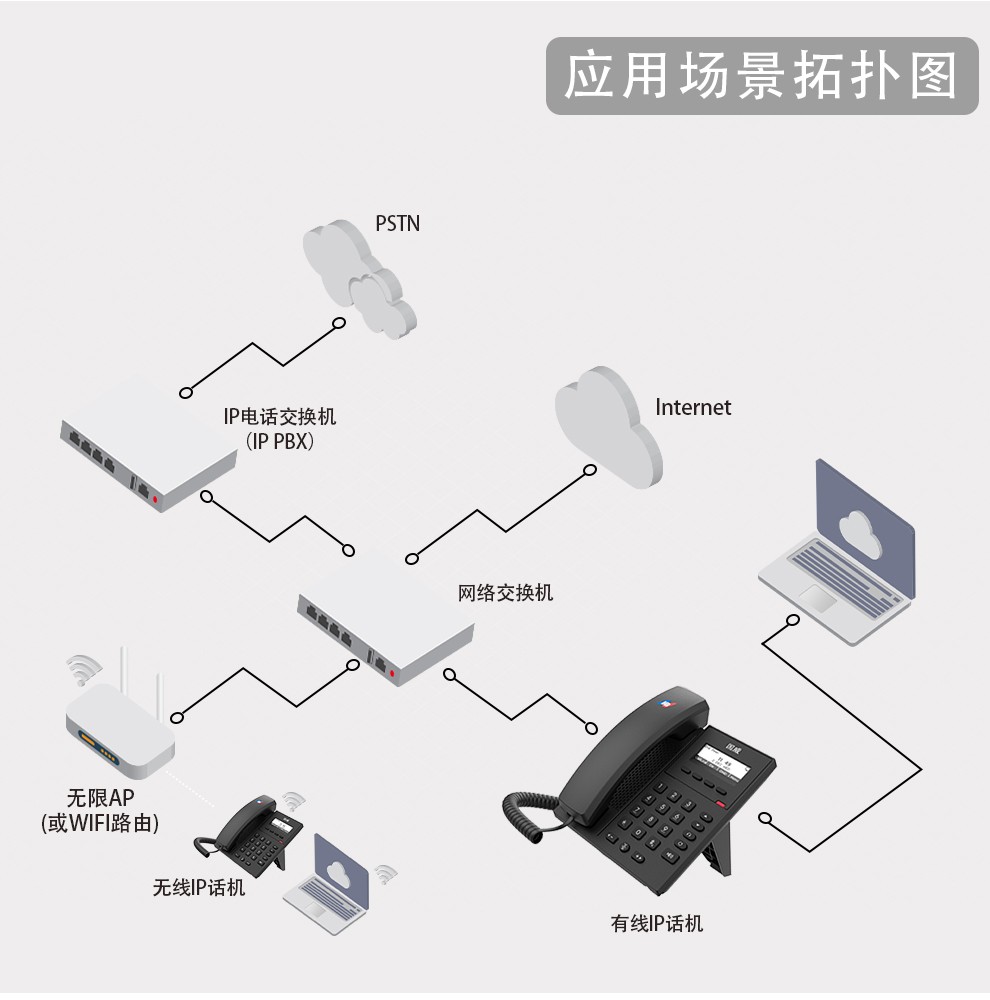 应用场景拓扑图

PSTN

IP电话交换机
(IP PBX)

Internet

网络交换机

无限AP
(或WIFI路由)

无线IP话机

有线IP话机