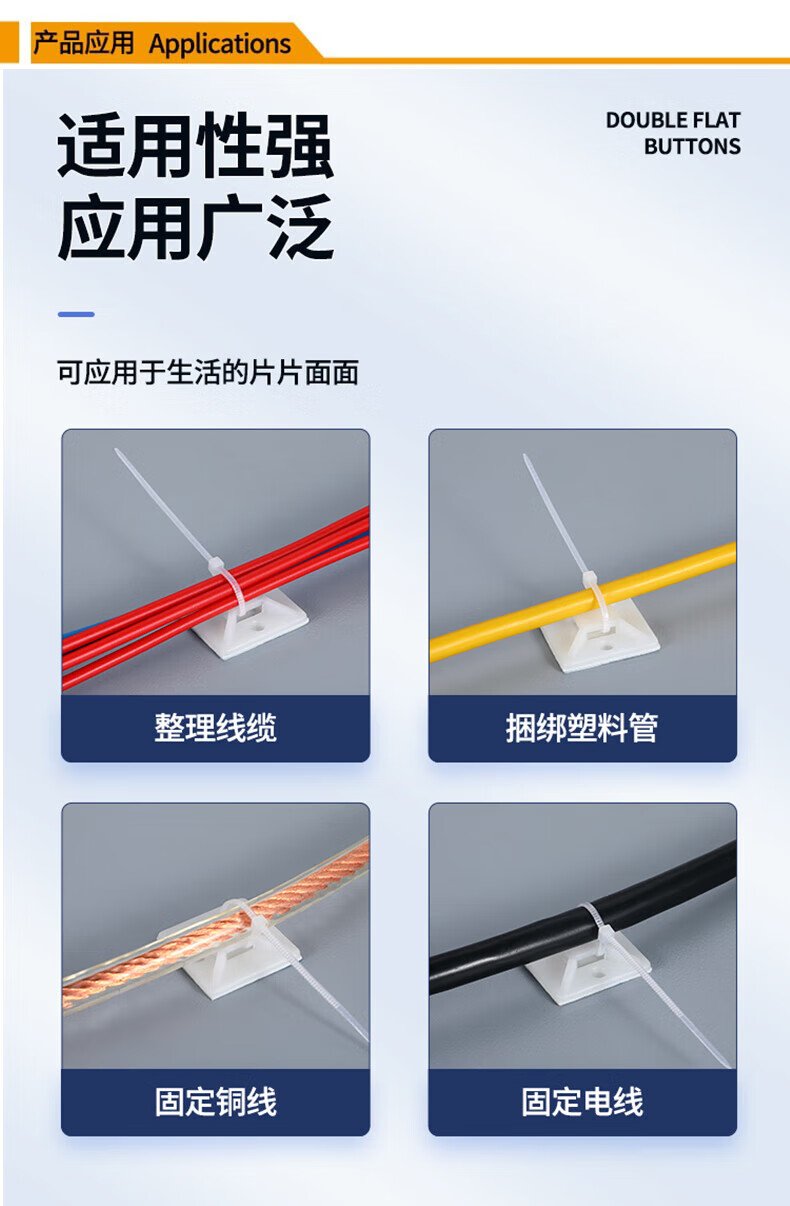 产品应用 Applications

适用性强
应用广泛

DOUBLE FLAT BUTTONS

可应用于生活的片片面面

整理线缆

捆绑塑料管

固定铜线

固定电线