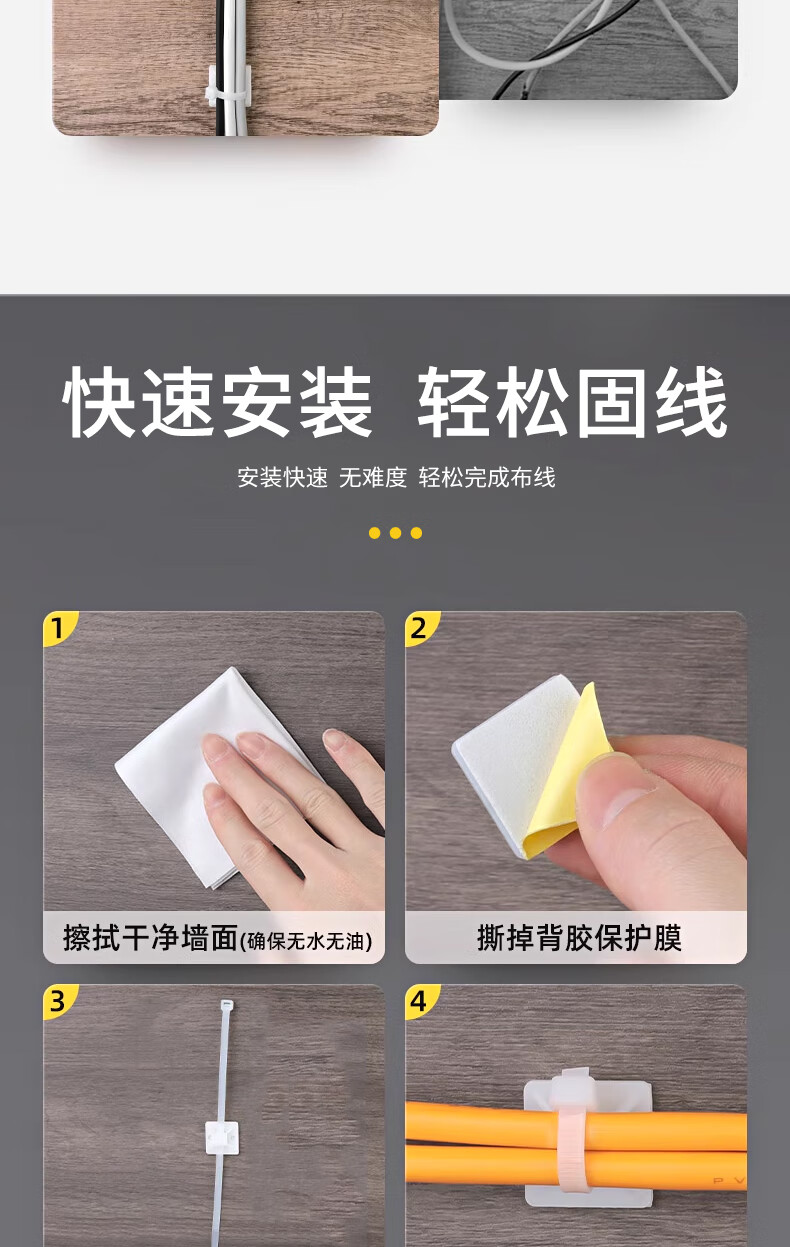 快速安装 轻松固线

安装快速 无难度 轻松完成布线

1

擦拭干净墙面(确保无水无油)

2

撕掉背胶保护膜

3

4

P V