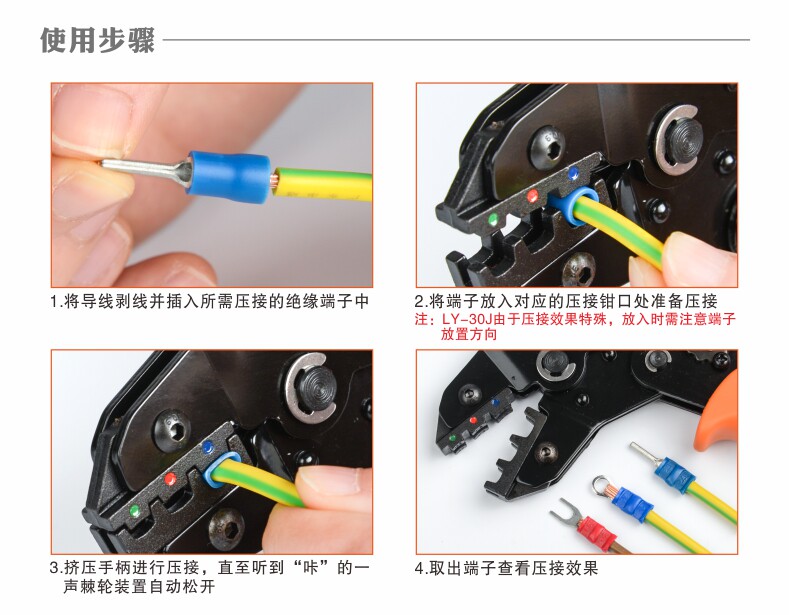 使用步骤

1.将导线剥线并插入所需压接的绝缘端子中

2.将端子放入对应的压接钳口处准备压接
注：LY-30J由于压接效果特殊，放入时需注意端子放置方向

3.挤压手柄进行压接，直至听到“咔”的一声棘轮装置自动松开

4.取出端子查看压接效果