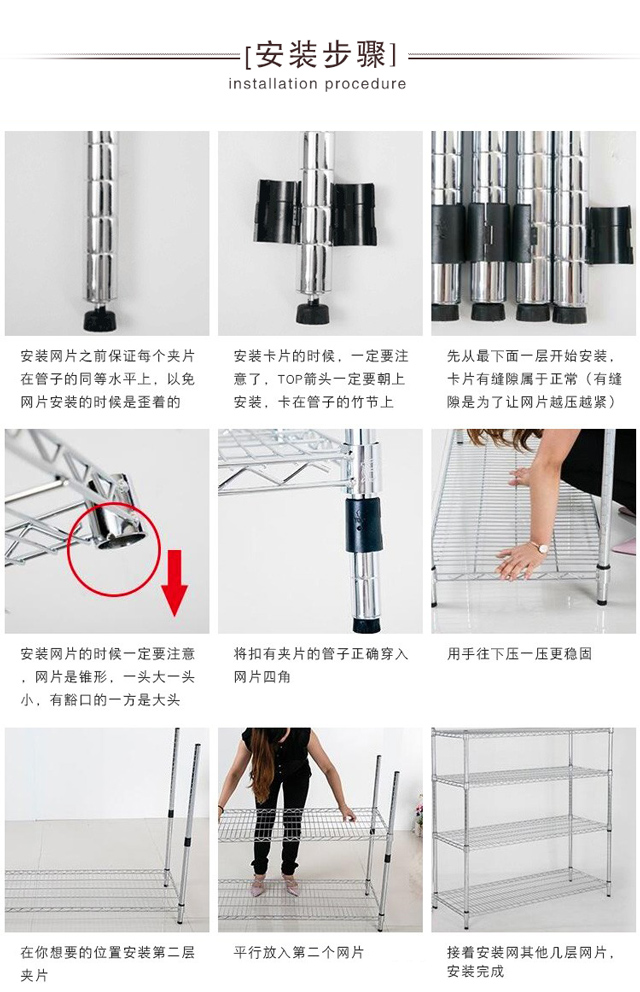 [安装步骤]
installation procedure

安装网片之前保证每个夹片在管子的同等水平上，以免网片安装的时候是歪着的

安装卡片的时候，一定要注意了，TOP箭头一定要朝上安装，卡在管子的竹节上

先从最下面一层开始安装，卡片有缝隙属于正常（有缝隙是为了让网片越压越紧）

安装网片的时候一定要注意，网片是锥形，一头大一头小，有豁口的一方是大头

将扣有夹片的管子正确穿入网片四角

用手往下压一压更稳固

在你想要的位置安装第二层夹片

平行放入第二个网片

接着安装网其他几层网片，安装完成