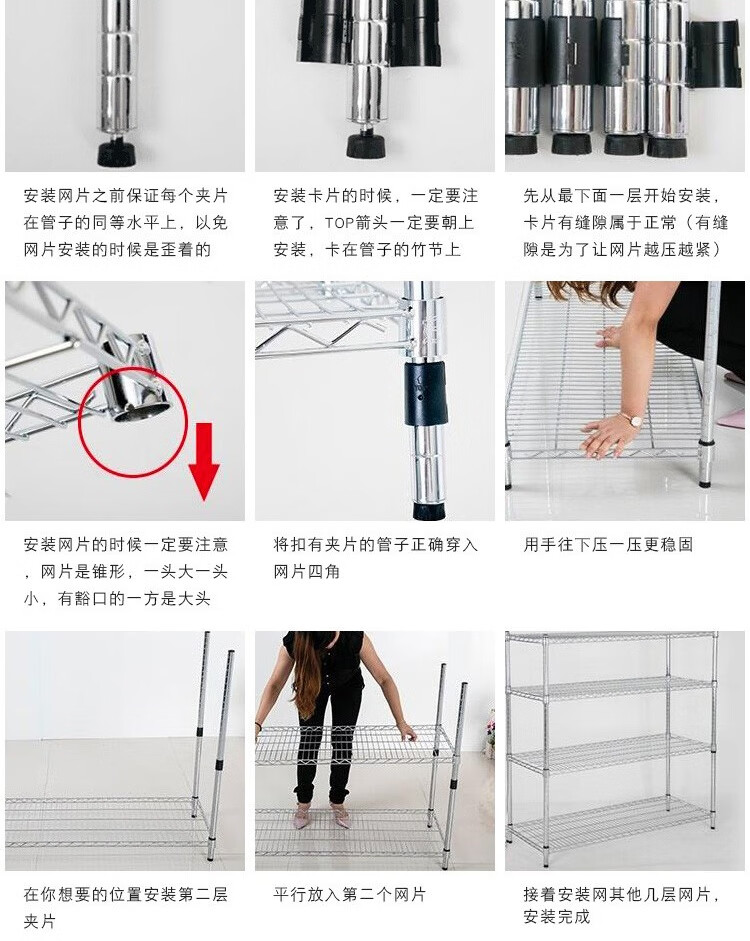 安装网片之前保证每个夹片在管子的同等水平上，以免网片安装的时候是歪着的

安装卡片的时候，一定要注意了，TOP箭头一定要朝上安装，卡在管子的竹节上

先从最下面一层开始安装，卡片有缝隙属于正常（有缝隙是为了让网片越压越紧）

安装网片的时候一定要注意，网片是锥形，一头大一头小，有豁口的一方是大头

将扣有夹片的管子正确穿入网片四角

用手往下压一压更稳固

在你想要的位置安装第二层夹片

平行放入第二个网片

接着安装网其他几层网片，安装完成