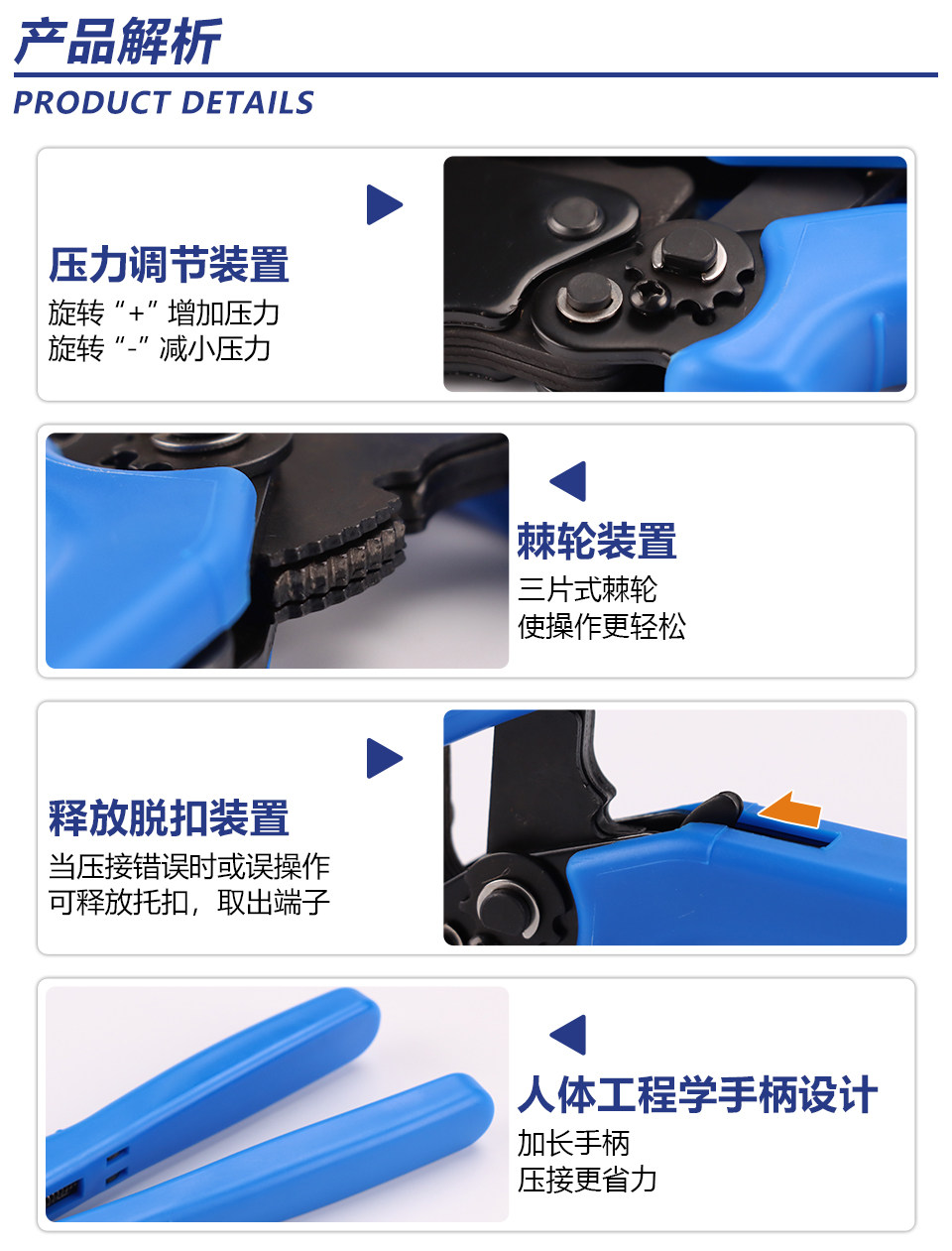 产品解析
PRODUCT DETAILS

压力调节装置
旋转“+”增加压力
旋转“-”减小压力

棘轮装置
三片式棘轮
使操作更轻松

释放脱扣装置
当压接错误时或误操作
可释放托扣，取出端子

人体工程学手柄设计
加长手柄
压接更省力