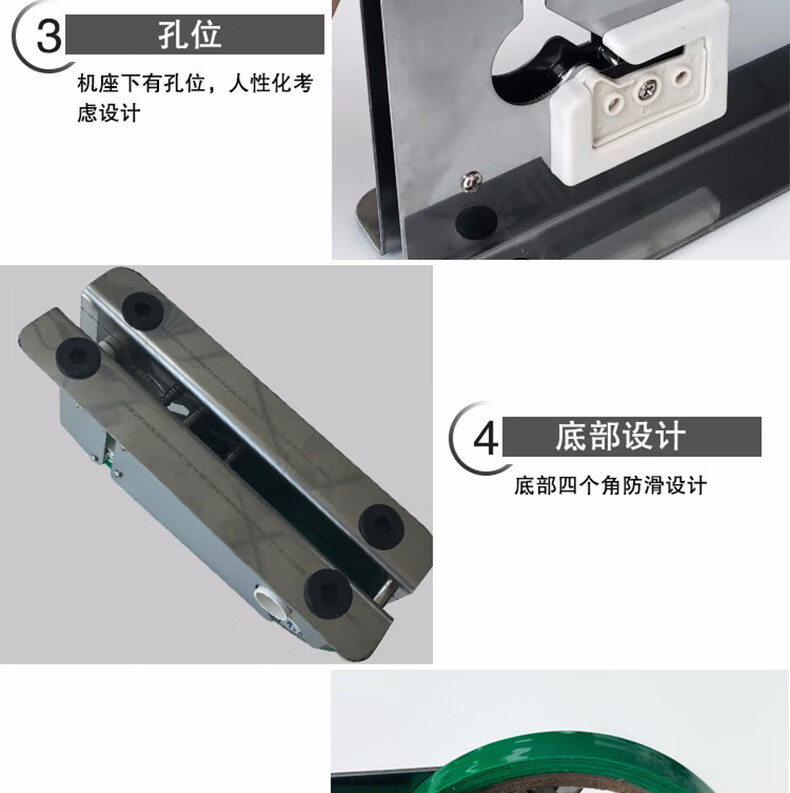 3 孔位

机座下有孔位，人性化考虑设计

4 底部设计

底部四个角防滑设计