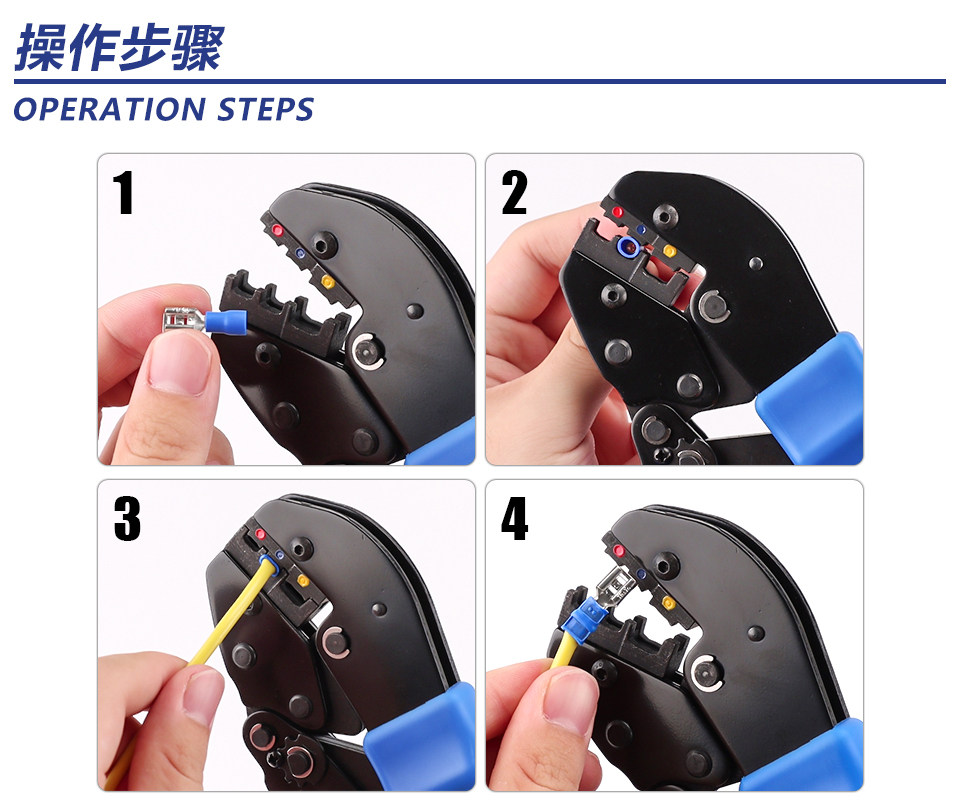 操作步骤
OPERATION STEPS

1

2

3

4