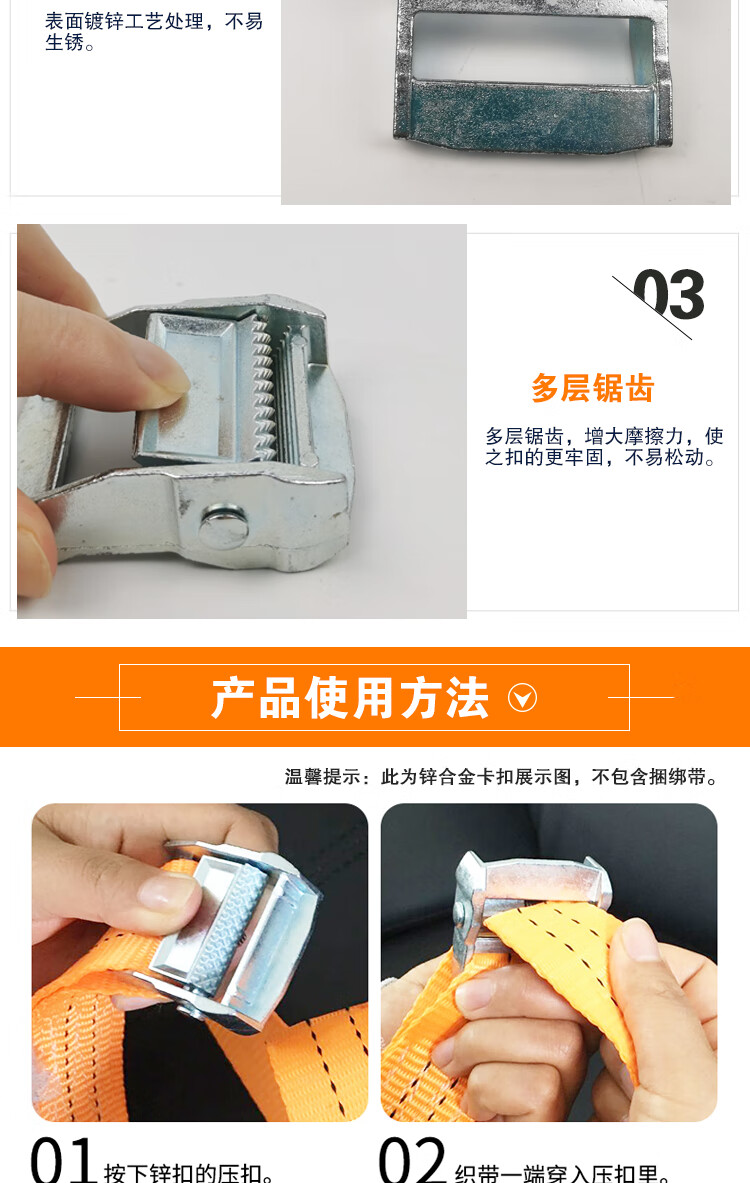 表面镀锌工艺处理，不易生锈。

03

多层锯齿

多层锯齿，增大摩擦力，使之扣的更牢固，不易松动。

产品使用方法

温馨提示：此为锌合金卡扣展示图，不包含捆绑带。

01 按下锌扣的压扣。

02 织带一端穿入压扣里。