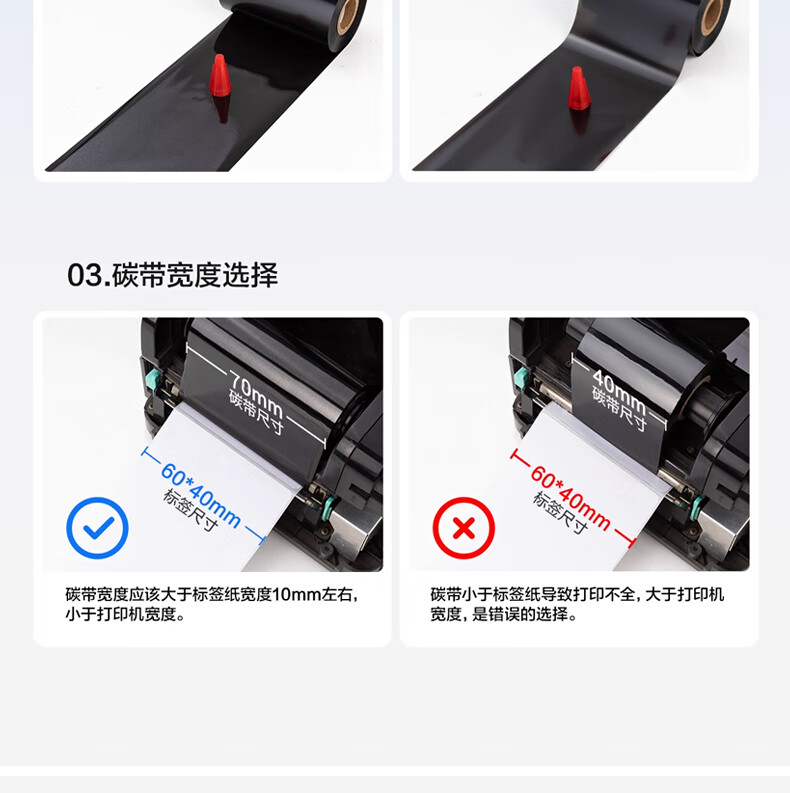 03.碳带宽度选择

70mm
碳带尺寸

60*40mm
标签尺寸

碳带宽度应该大于标签纸宽度10mm左右，小于打印机宽度。

40mm
碳带尺寸

60*40mm
标签尺寸

碳带小于标签纸导致打印不全，大于打印机宽度，是错误的选择。