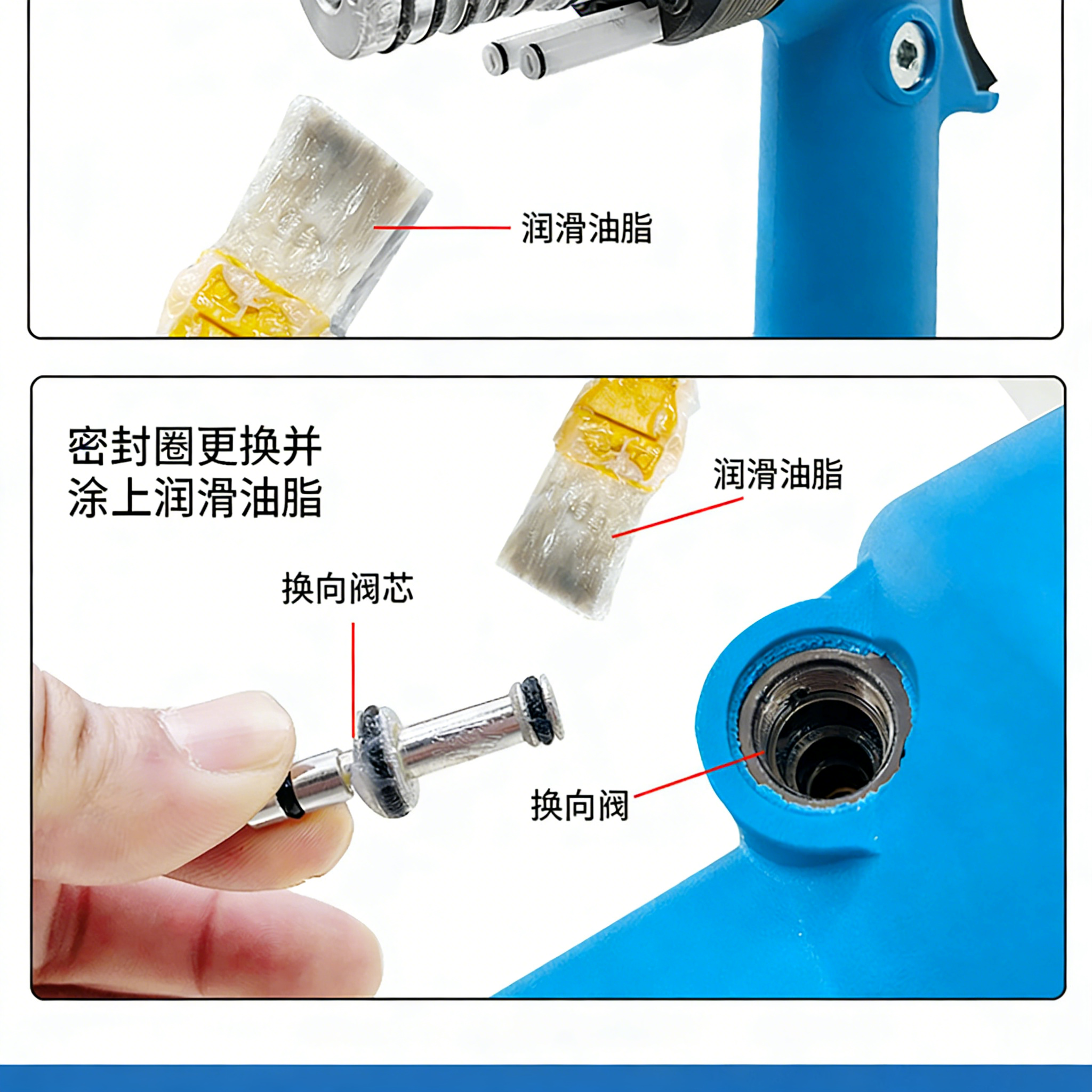 润滑油脂

密封圈更换并
涂上润滑油脂

润滑油脂

换向阀芯

换向阀