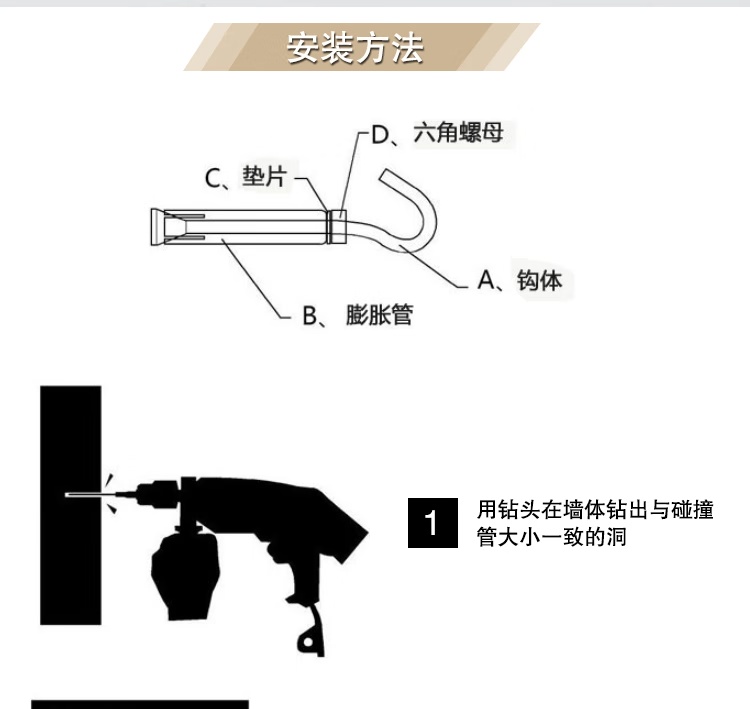 安装方法

D、六角螺母

C、垫片

A、钩体

B、 膨胀管

1

用钻头在墙体钻出与碰撞管大小一致的洞