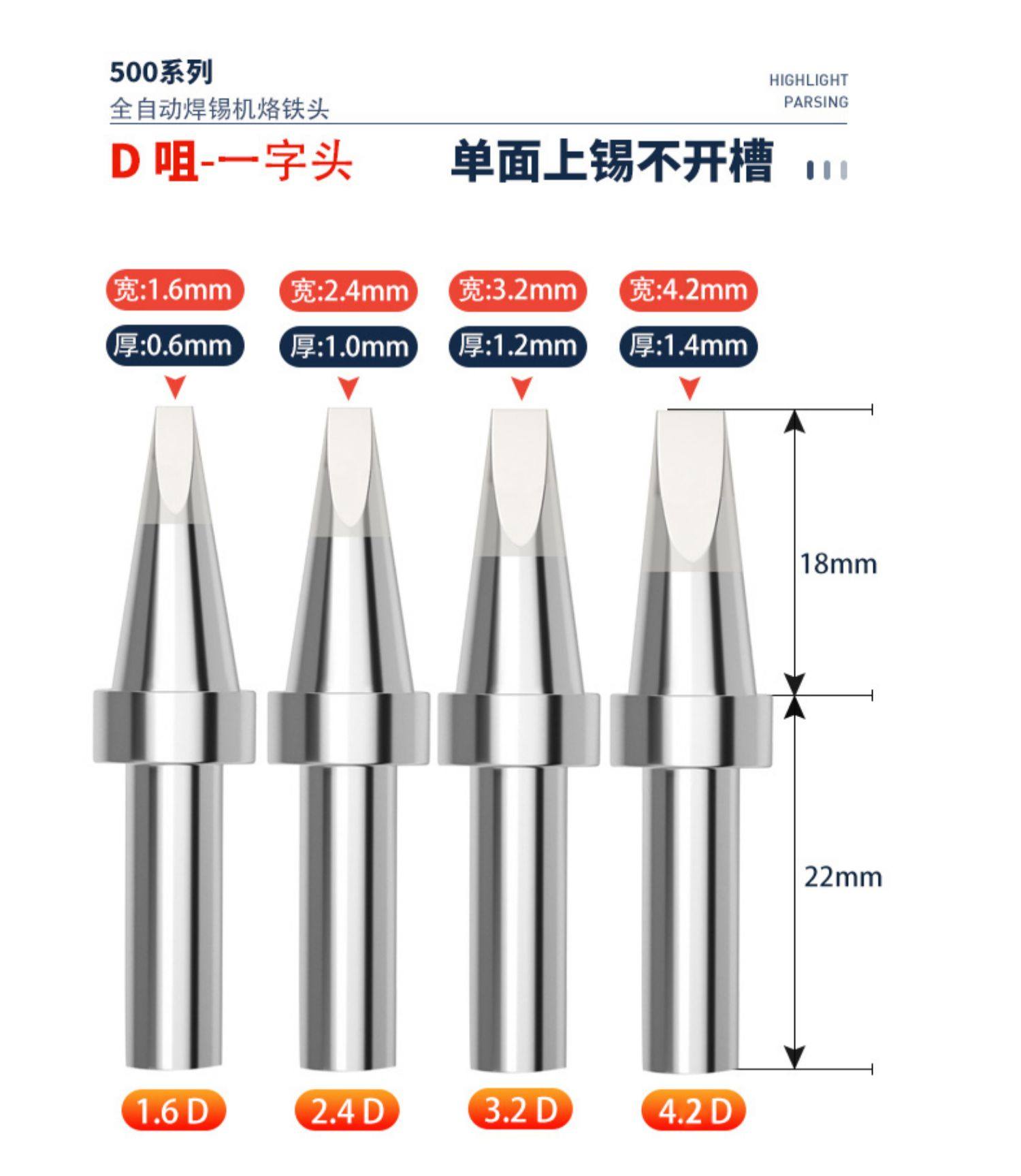 500系列
全自动焊锡机烙铁头

HIGHLIGHT
PARSING

D 咀-一字头

单面上锡不开槽

宽:1.6mm
厚:0.6mm

宽:2.4mm
厚:1.0mm

宽:3.2mm
厚:1.2mm

宽:4.2mm
厚:1.4mm

18mm

22mm

1.6 D

2.4 D

3.2 D

4.2 D