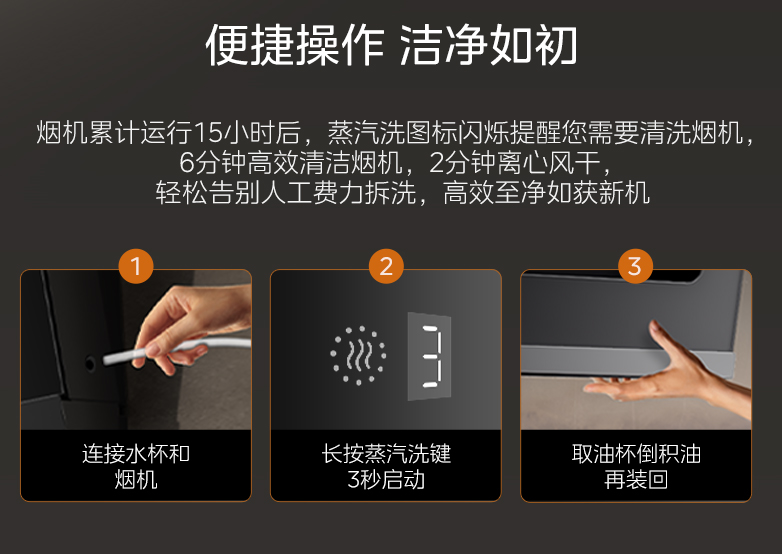 便捷操作 洁净如初

烟机累计运行15小时后，蒸汽洗图标闪烁提醒您需要清洗烟机，6分钟高效清洁烟机，2分钟离心风干，轻松告别人工费力拆洗，高效至净如获新机

1

连接水杯和烟机

2

3

长按蒸汽洗键3秒启动

3

取油杯倒积油再装回