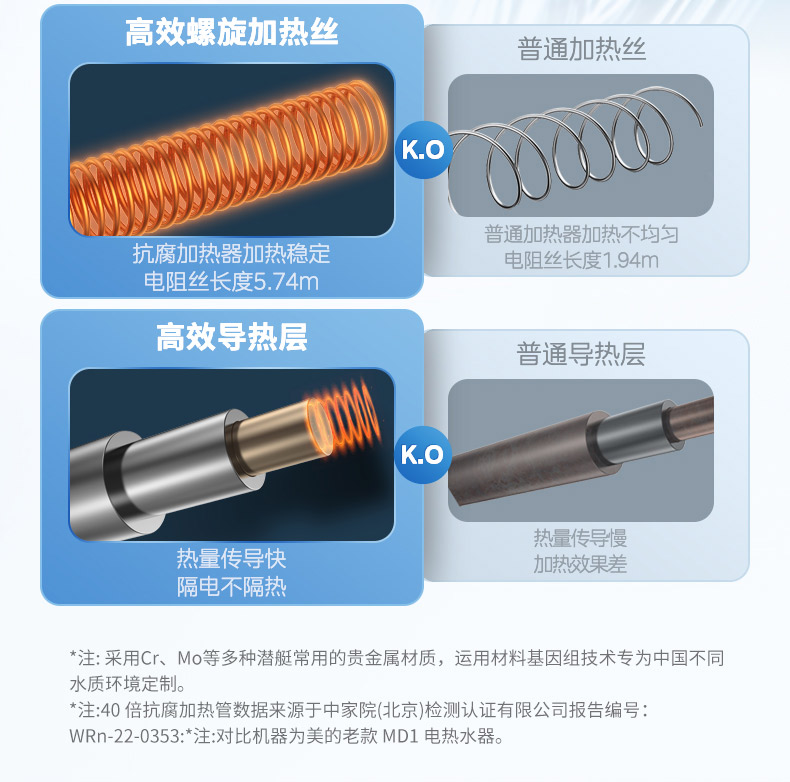 高效螺旋加热丝

抗腐加热器加热稳定
电阻丝长度5.74m

K.O

普通加热丝

普通加热器加热不均匀
电阻丝长度1.94m

高效导热层

热量传导快
隔电不隔热

K.O

普通导热层

热量传导慢
加热效果差

*注: 采用Cr、Mo等多种潜艇常用的贵金属材质，运用材料基因组技术专为中国不同水质环境定制。
*注:40 倍抗腐加热管数据来源于中家院(北京)检测认证有限公司报告编号：WRn-22-0353:*注:对比机器为美的老款 MD1 电热水器。