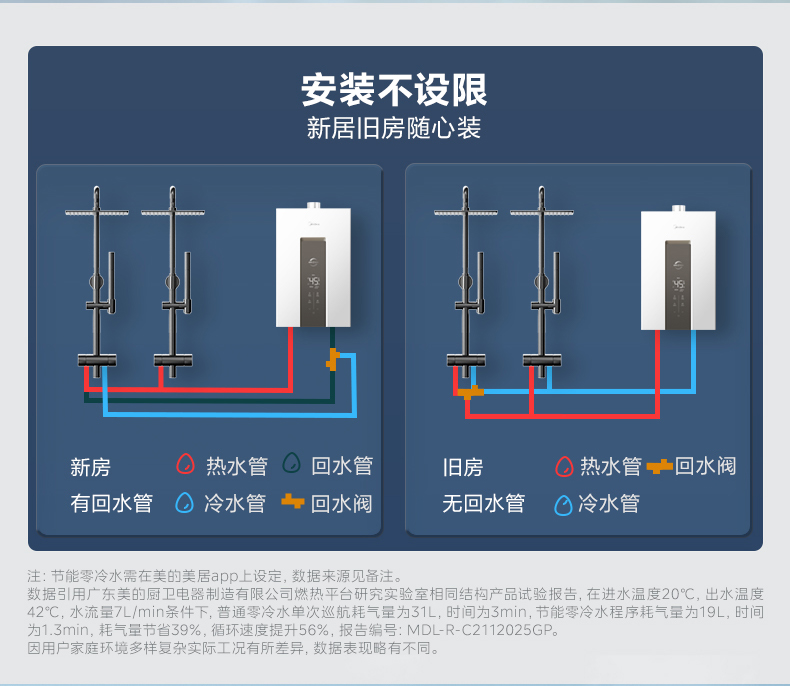 安装不设限
新居旧房随心装

新房
有回水管
热水管
回水管
冷水管
回水阀

旧房
无回水管
热水管
回水阀
冷水管

注：节能零冷水需在美的美居app上设定，数据来源见备注。
数据引用广东美的厨卫电器制造有限公司燃热平台研究实验室相同结构产品试验报告，在进水温度20℃，出水温度42℃，水流量7L/min条件下，普通零冷水单次巡航耗气量为31L，时间为3min，节能零冷水程序耗气量为19L，时间为1.3min，耗气量节省39%，循环速度提升56%，报告编号：MDL-R-C2112025GP。
因用户家庭环境多样复杂实际工况有所差异，数据表现略有不同。