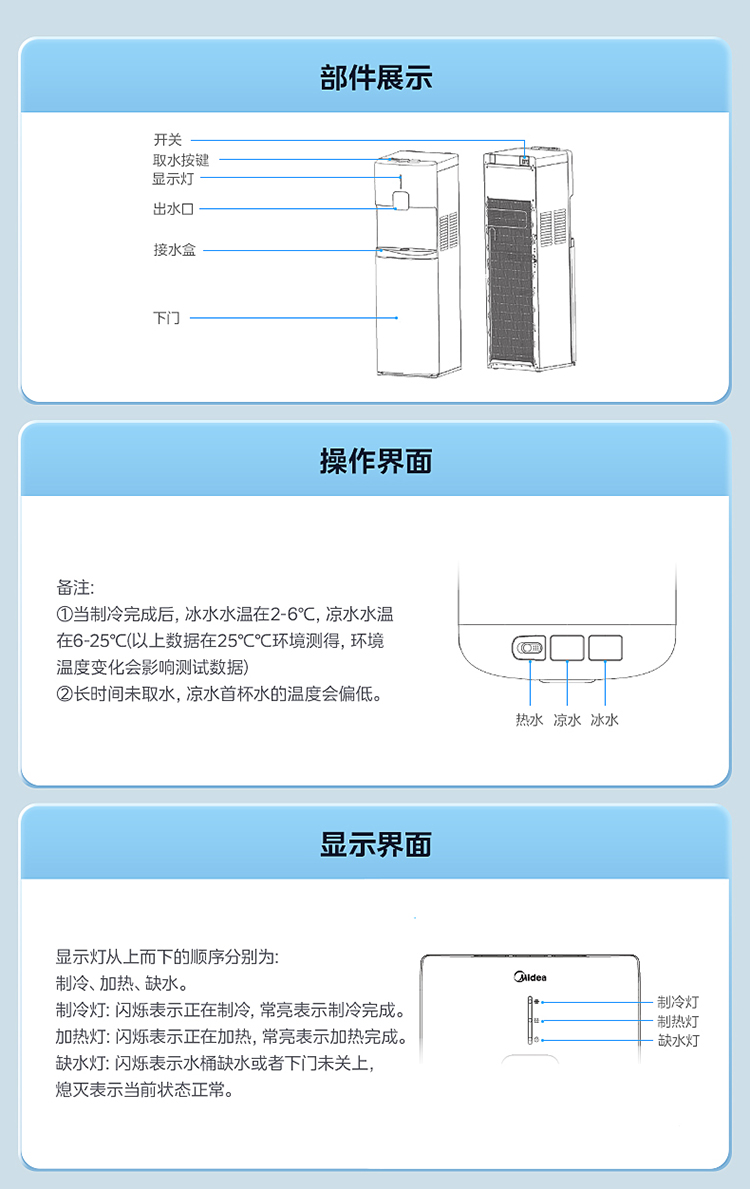 部件展示

开关
取水按键
显示灯
出水口
接水盒
下门

操作界面

备注:
①当制冷完成后, 冰水水温在2-6℃, 凉水水温在6-25℃(以上数据在25℃℃环境测得, 环境温度变化会影响测试数据)
②长时间未取水, 凉水首杯水的温度会偏低。

热水 凉水 冰水

显示界面

显示灯从上而下的顺序分别为:
制冷、加热、缺水。
制冷灯: 闪烁表示正在制冷, 常亮表示制冷完成。
加热灯: 闪烁表示正在加热, 常亮表示加热完成。
缺水灯: 闪烁表示水桶缺水或者下门未关上, 熄灭表示当前状态正常。

Midea
制冷灯
制热灯
缺水灯