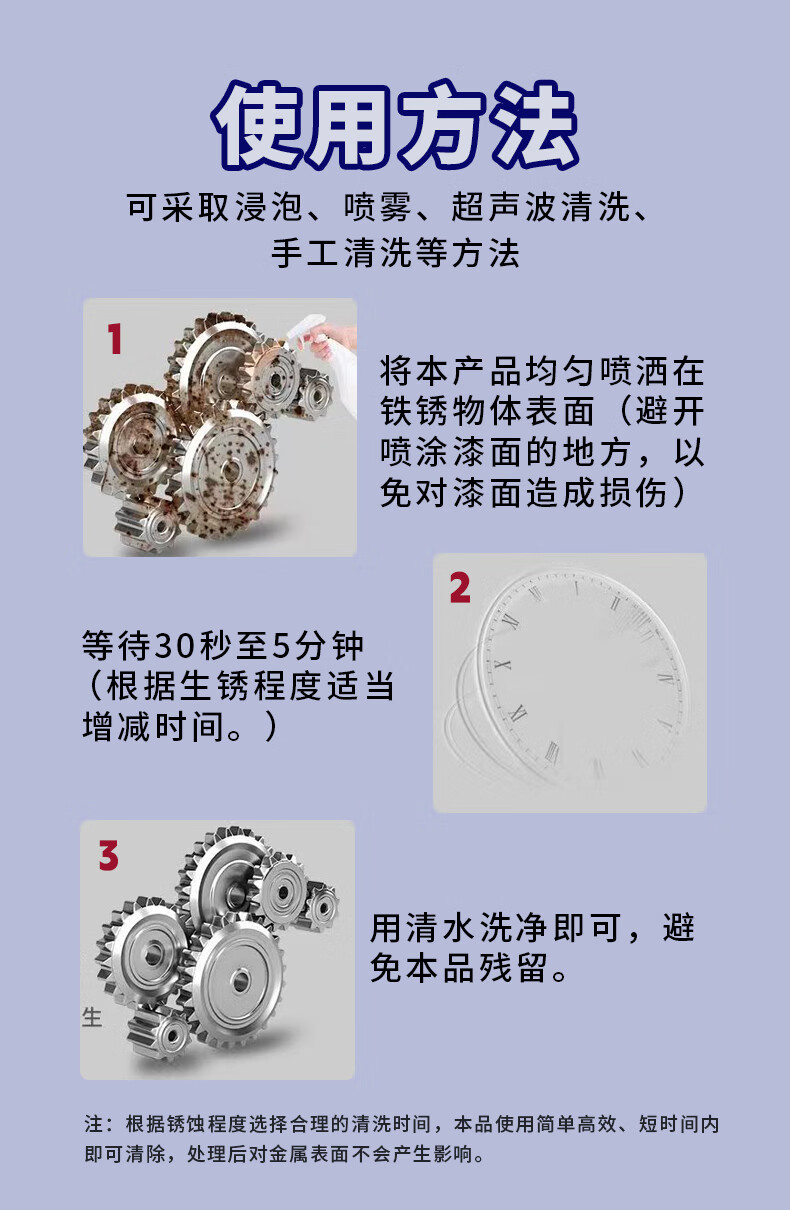 使用方法

可采取浸泡、喷雾、超声波清洗、手工清洗等方法

1

将本产品均匀喷洒在铁锈物体表面（避开喷涂漆面的地方，以免对漆面造成损伤）

2

等待30秒至5分钟（根据生锈程度适当增减时间。）

3

生

用清水洗净即可，避免本品残留。

注：根据锈蚀程度选择合理的清洗时间，本品使用简单高效、短时间内即可清除，处理后对金属表面不会产生影响。