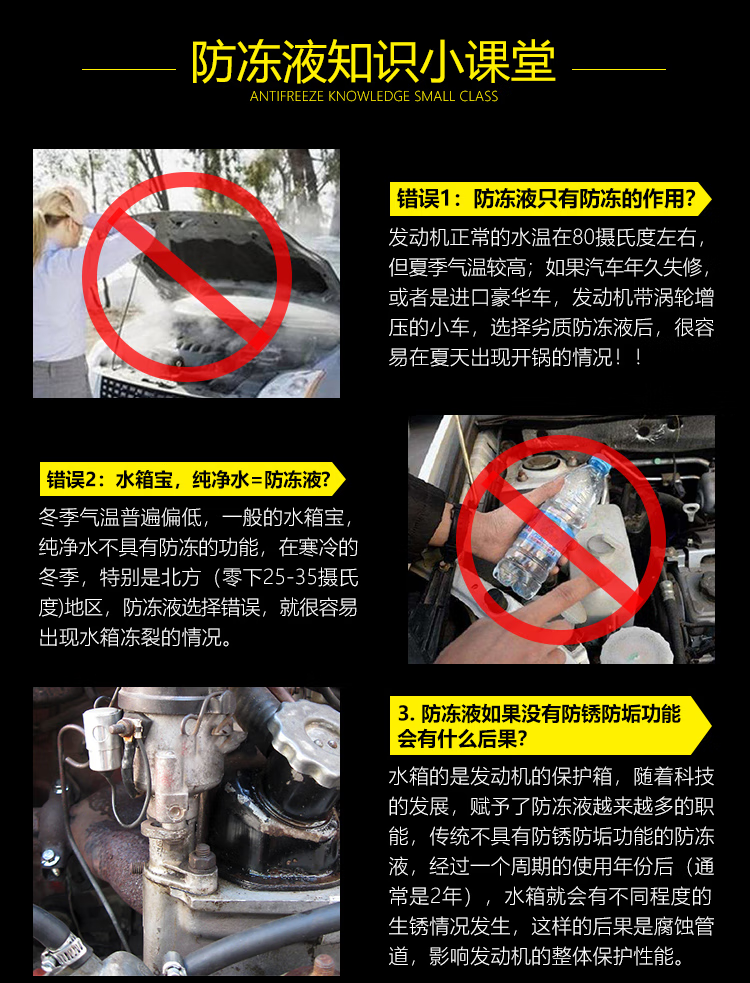 防冻液知识小课堂
ANTIFREEZE KNOWLEDGE SMALL CLASS

错误1：防冻液只有防冻的作用?

发动机正常的水温在80摄氏度左右，但夏季气温较高；如果汽车年久失修，或者是进口豪华车，发动机带涡轮增压的小车，选择劣质防冻液后，很容易在夏天出现开锅的情况！！

错误2：水箱宝，纯净水=防冻液?

冬季气温普遍偏低，一般的水箱宝，纯净水不具有防冻的功能，在寒冷的冬季，特别是北方（零下25-35摄氏度)地区，防冻液选择错误，就很容易出现水箱冻裂的情况。

3. 防冻液如果没有防锈防垢功能会有什么后果?

水箱的是发动机的保护箱，随着科技的发展，赋予了防冻液越来越多的职能，传统不具有防锈防垢功能的防冻液，经过一个周期的使用年份后（通常是2年），水箱就会有不同程度的生锈情况发生，这样的后果是腐蚀管道，影响发动机的整体保护性能。