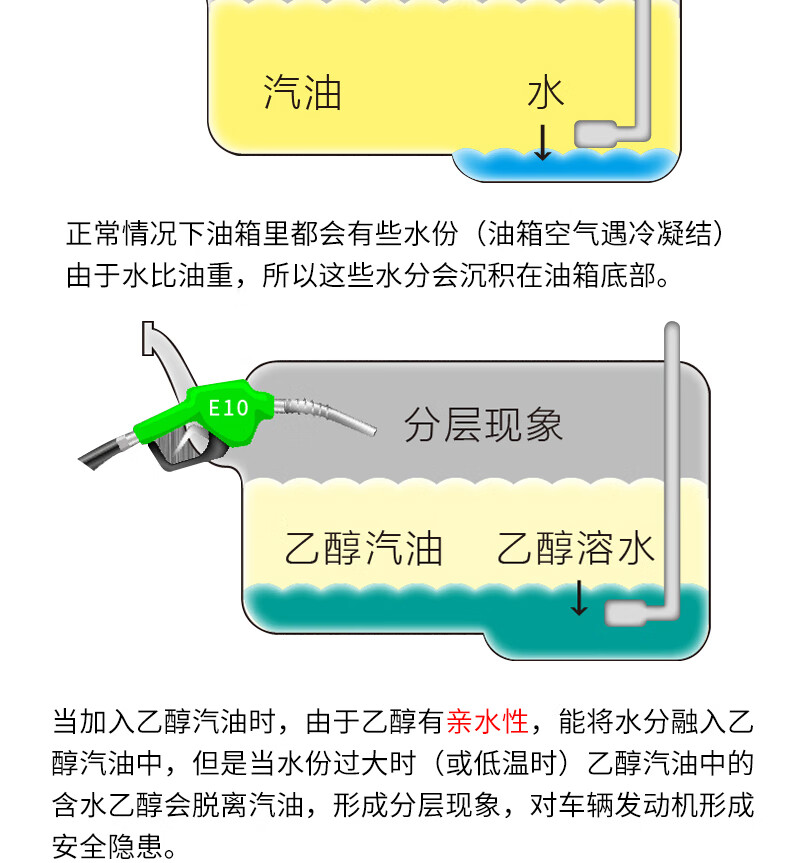 汽油

水

正常情况下油箱里都会有些水份（油箱空气遇冷凝结）由于水比油重，所以这些水分会沉积在油箱底部。

E10

分层现象

乙醇汽油

乙醇溶水

当加入乙醇汽油时，由于乙醇有亲水性，能将水分融入乙醇汽油中，但是当水份过大时（或低温时）乙醇汽油中的含水乙醇会脱离汽油，形成分层现象，对车辆发动机形成安全隐患。