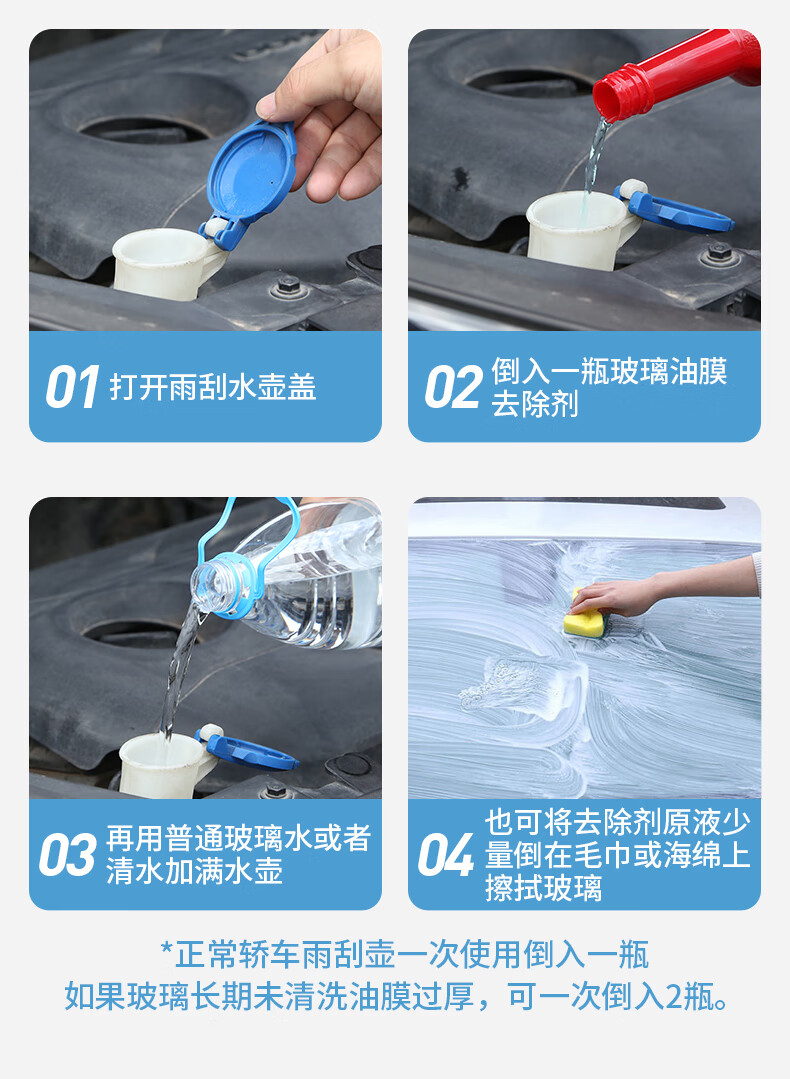 01 打开雨刮水壶盖

02 倒入一瓶玻璃油膜去除剂

03 再用普通玻璃水或者清水加满水壶

04 也可将去除剂原液少量倒在毛巾或海绵上擦拭玻璃

*正常轿车雨刮壶一次使用倒入一瓶
如果玻璃长期未清洗油膜过厚，可一次倒入2瓶。