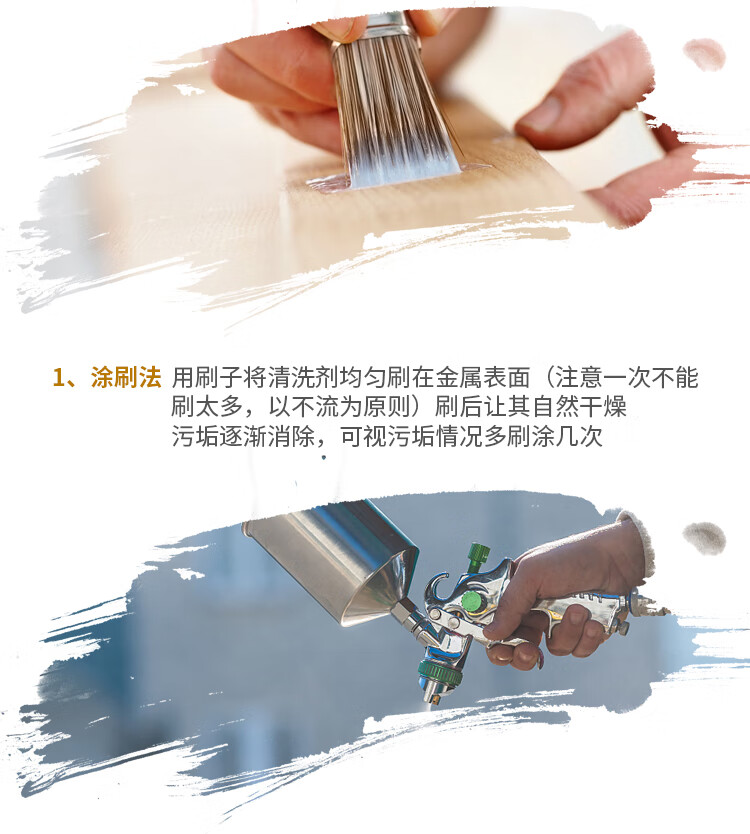 1、涂刷法 用刷子将清洗剂均匀刷在金属表面（注意一次不能刷太多，以不流为原则）刷后让其自然干燥
污垢逐渐消除，可视污垢情况多刷涂几次