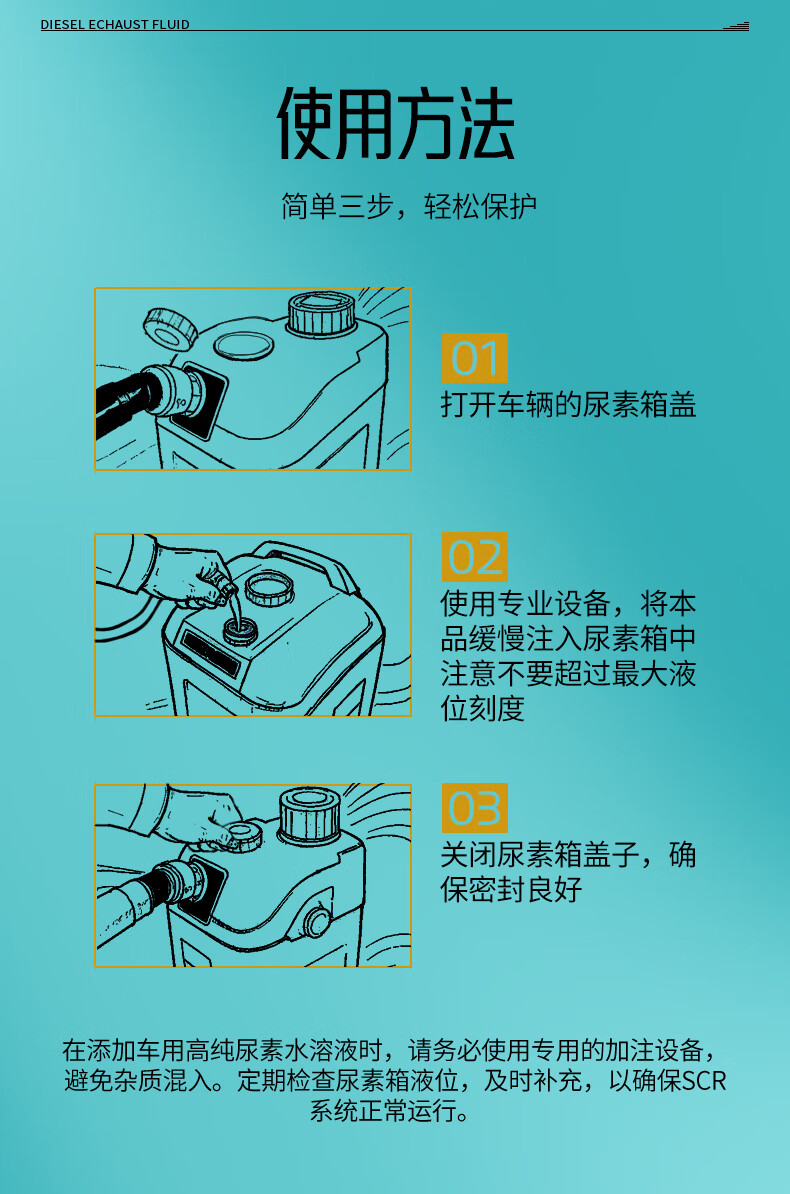 DIESEL ECHAUST FLUID

使用方法

简单三步，轻松保护

01
打开车辆的尿素箱盖

02
使用专业设备，将本品缓慢注入尿素箱中注意不要超过最大液位刻度

03
关闭尿素箱盖子，确保密封良好

在添加车用高纯尿素水溶液时，请务必使用专用的加注设备，避免杂质混入。定期检查尿素箱液位，及时补充，以确保SCR系统正常运行。