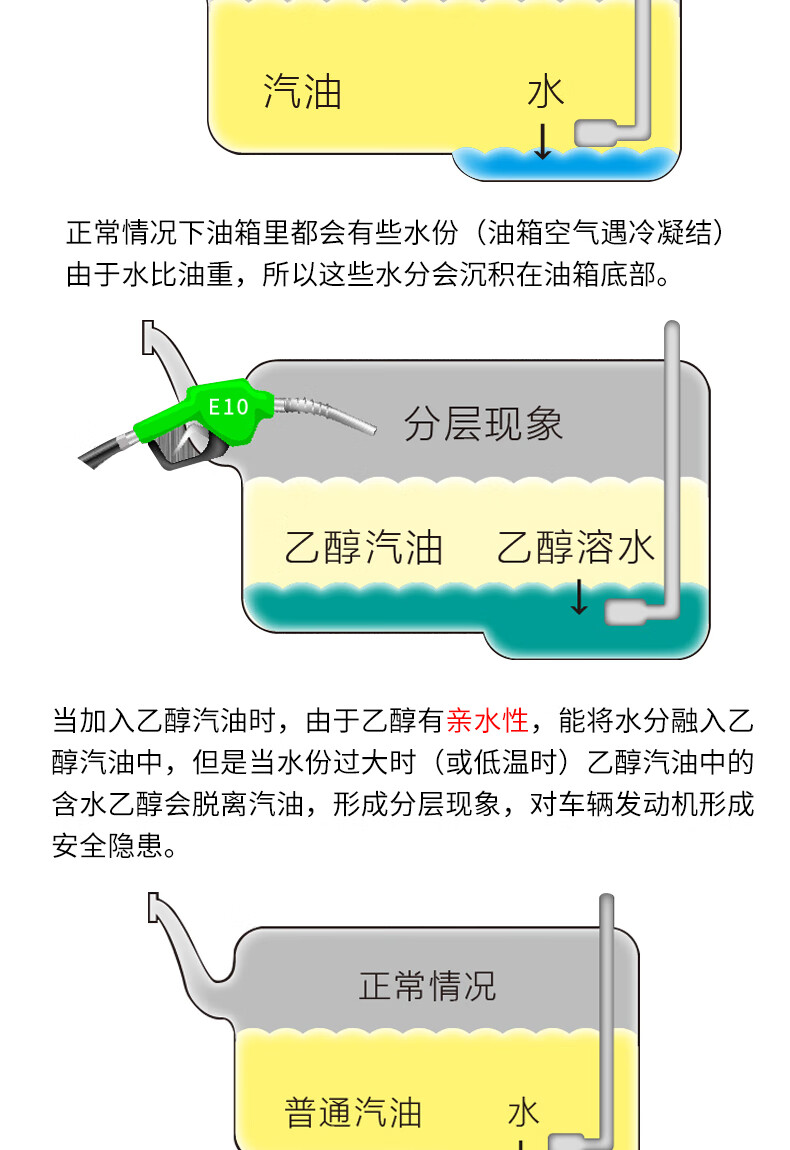 汽油

水

正常情况下油箱里都会有些水份（油箱空气遇冷凝结）由于水比油重，所以这些水分会沉积在油箱底部。

E10

分层现象

乙醇汽油

乙醇溶水

当加入乙醇汽油时，由于乙醇有亲水性，能将水分融入乙醇汽油中，但是当水份过大时（或低温时）乙醇汽油中的含水乙醇会脱离汽油，形成分层现象，对车辆发动机形成安全隐患。

正常情况

普通汽油

水