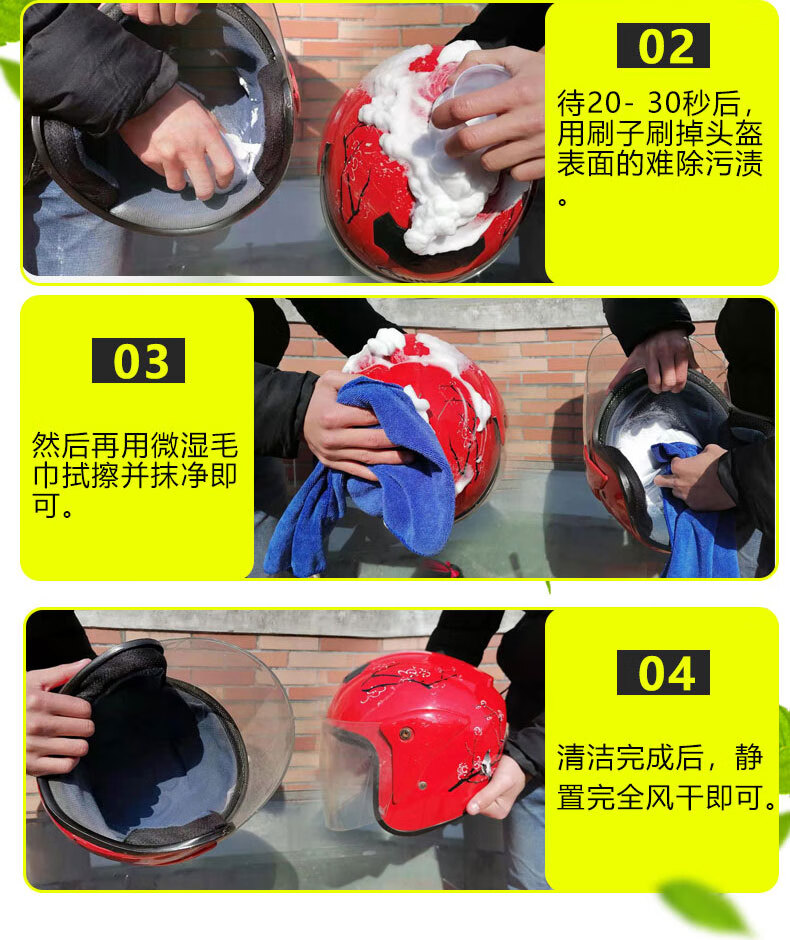 02

待20- 30秒后，用刷子刷掉头盔表面的难除污渍。

03

然后再用微湿毛巾拭擦并抹净即可。

04

清洁完成后，静置完全风干即可。