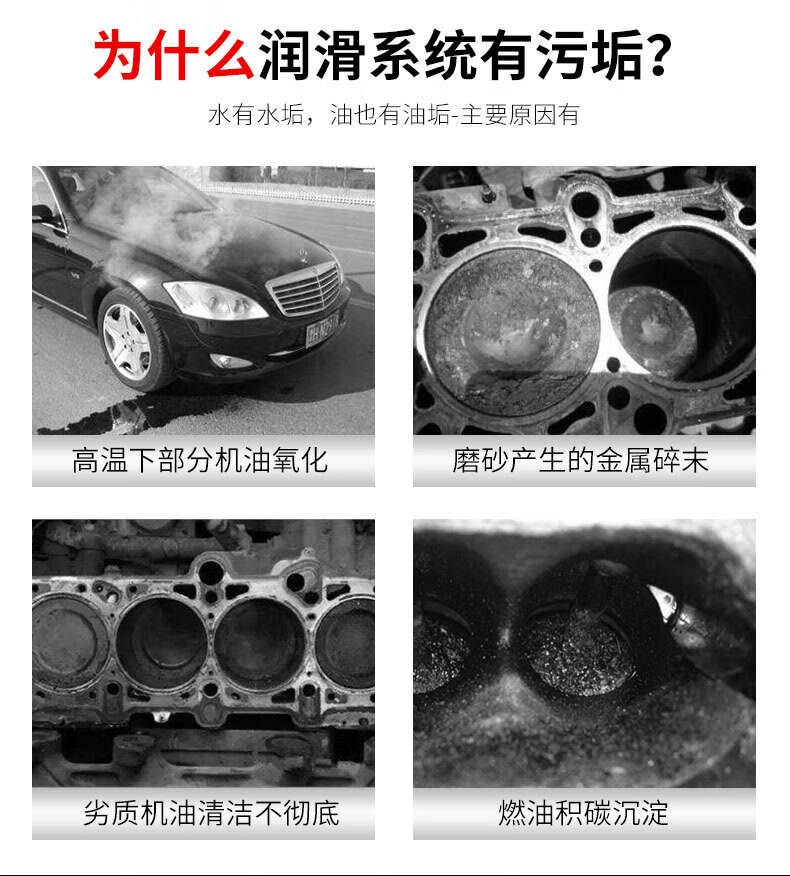 为什么润滑系统有污垢?

水有水垢，油也有油垢-主要原因有

高温下部分机油氧化

磨砂产生的金属碎末

劣质机油清洁不彻底

燃油积碳沉淀