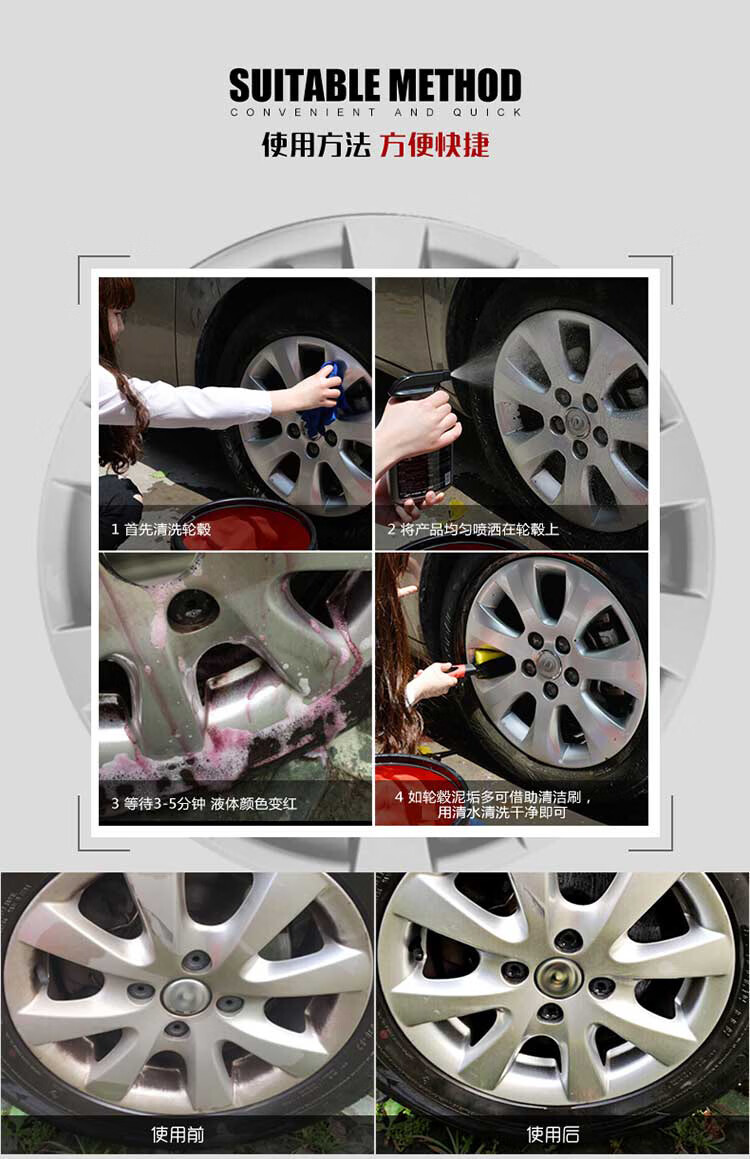 SUITABLE METHOD
CONVENIENT AND QUICK
使用方法 方便快捷

1 首先清洗轮毂

2 将产品均匀喷洒在轮毂上

3 等待3-5分钟 液体颜色变红

4 如轮毂泥垢多可借助清洁刷，用清水清洗干净即可

使用前

使用后