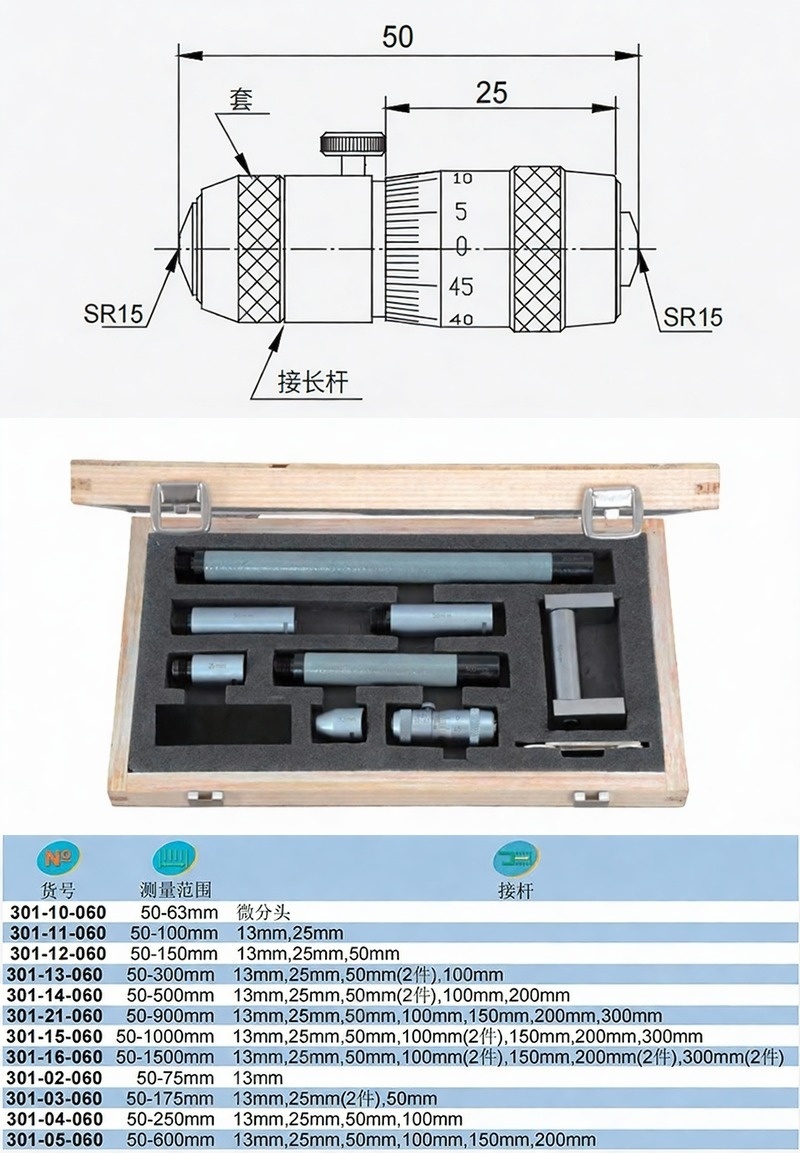 50

25

套

10
5
0
45
40

SR15

SR15

接长杆

| 货号 | 测量范围 | 接杆 |
|---|---|---|
| 301-10-060 | 50-63mm | 微分头 |
| 301-11-060 | 50-100mm | 13mm,25mm |
| 301-12-060 | 50-150mm | 13mm,25mm,50mm |
| 301-13-060 | 50-300mm | 13mm,25mm,50mm(2件),100mm |
| 301-14-060 | 50-500mm | 13mm,25mm,50mm(2件),100mm,200mm |
| 301-21-060 | 50-900mm | 13mm,25mm,50mm,100mm,150mm,200mm,300mm |
| 301-15-060 | 50-1000mm | 13mm,25mm,50mm,100mm(2件),150mm,200mm,300mm |
| 301-16-060 | 50-1500mm | 13mm,25mm,50mm,100mm(2件),150mm,200mm(2件),300mm(2件) |
| 301-02-060 | 50-75mm | 13mm |
| 301-03-060 | 50-175mm | 13mm,25mm(2件),50mm |
| 301-04-060 | 50-250mm | 13mm,25mm,50mm,100mm |
| 301-05-060 | 50-600mm | 13mm,25mm,50mm,100mm,150mm,200mm |