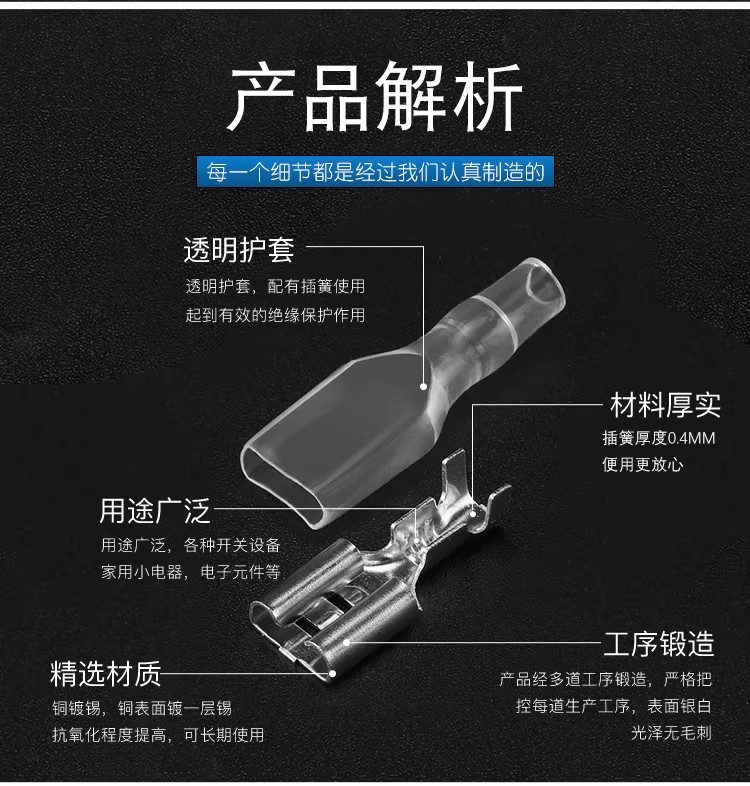 产品解析

每一个细节都是经过我们认真制造的

透明护套

透明护套，配有插簧使用
起到有效的绝缘保护作用

材料厚实

插簧厚度0.4MM
使用更放心

用途广泛

用途广泛，各种开关设备
家用小电器，电子元件等

工序锻造

产品经多道工序锻造，严格把
控每道生产工序，表面银白
光泽无毛刺

精选材质

铜镀锡，铜表面镀一层锡
抗氧化程度提高，可长期使用