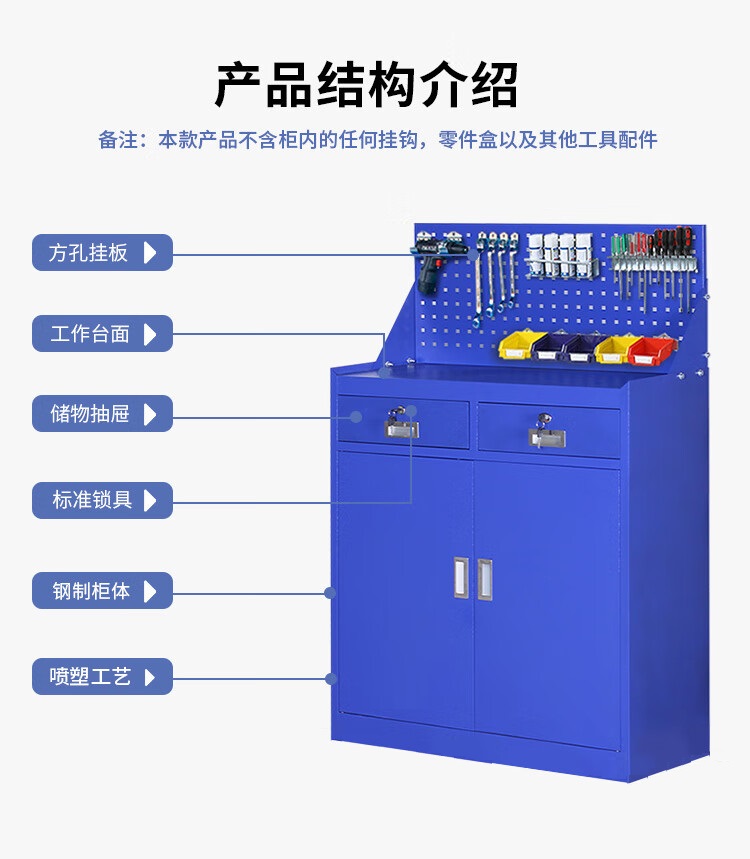 产品结构介绍

备注：本款产品不含柜内的任何挂钩，零件盒以及其他工具配件

方孔挂板

工作台面

储物抽屉

标准锁具

钢制柜体

喷塑工艺