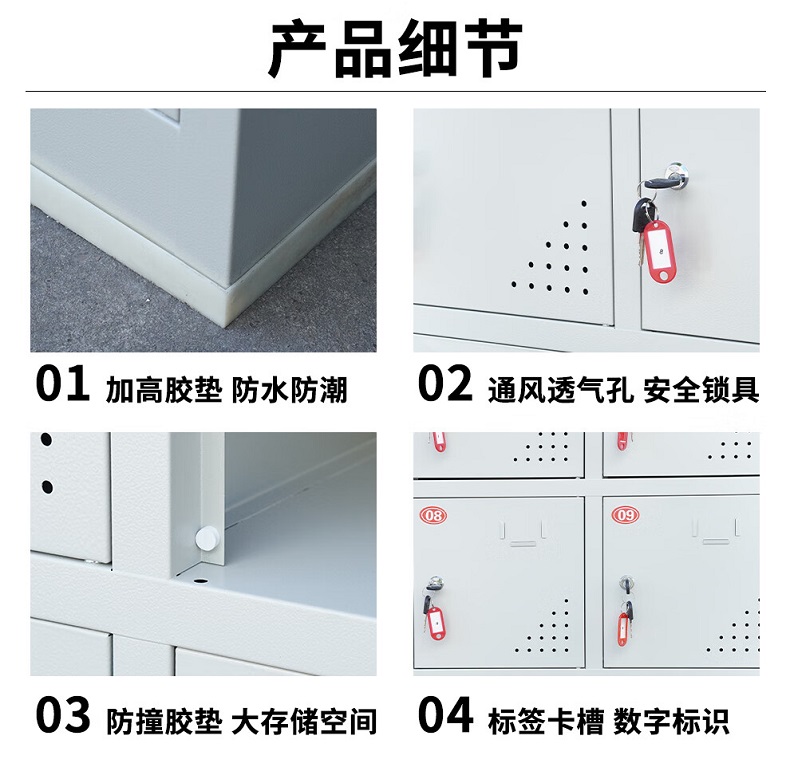 产品细节

01 加高胶垫 防水防潮

02 通风透气孔 安全锁具

08

09

03 防撞胶垫 大存储空间

04 标签卡槽 数字标识