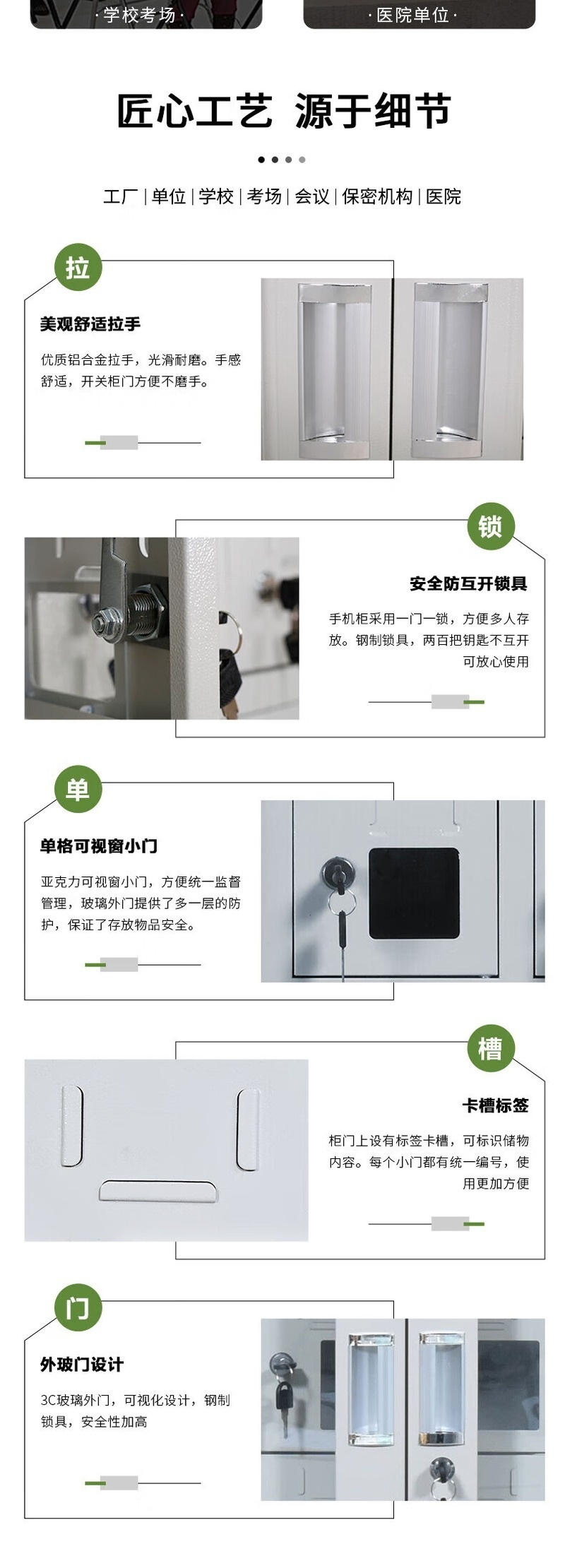 ·学校考场·

·医院单位·

匠心工艺 源于细节

工厂 | 单位 | 学校 | 考场 | 会议 | 保密机构 | 医院

拉

美观舒适拉手

优质铝合金拉手，光滑耐磨。手感舒适，开关柜门方便不磨手。

锁

安全防互开锁具

手机柜采用一门一锁，方便多人存放。钢制锁具，两百把钥匙不互开可放心使用

单

单格可视窗小门

亚克力可视窗小门，方便统一监督管理，玻璃外门提供了多一层的防护，保证了存放物品安全。

槽

卡槽标签

柜门上设有标签卡槽，可标识储物内容。每个小门都有统一编号，使用更加方便

门

外玻门设计

3C玻璃外门，可视化设计，钢制锁具，安全性加高