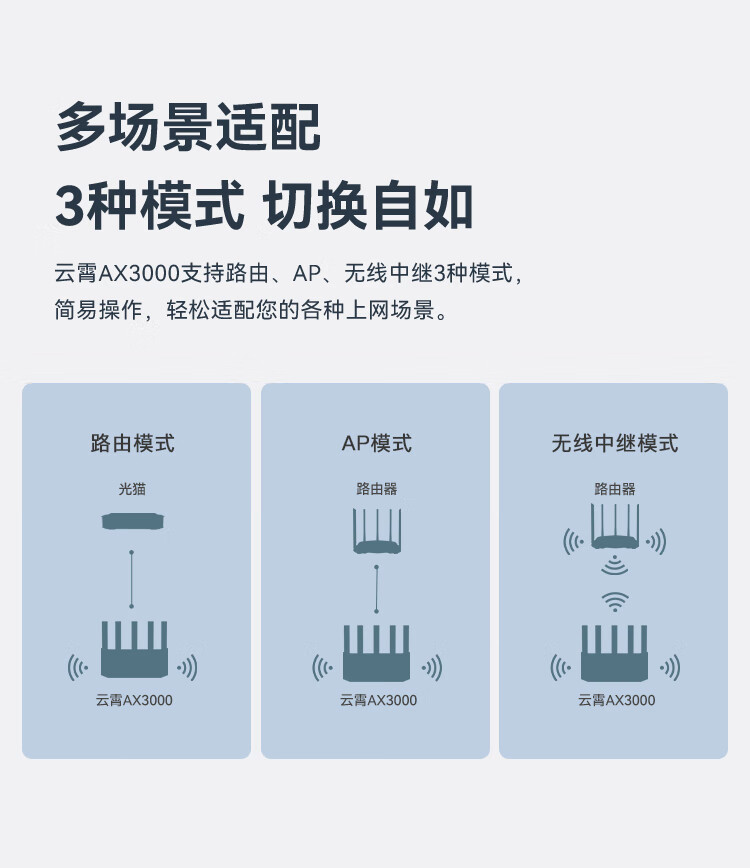 多场景适配

3种模式 切换自如

云霄AX3000支持路由、AP、无线中继3种模式，简易操作，轻松适配您的各种上网场景。

路由模式

光猫

云霄AX3000

AP模式

路由器

云霄AX3000

无线中继模式

路由器

云霄AX3000