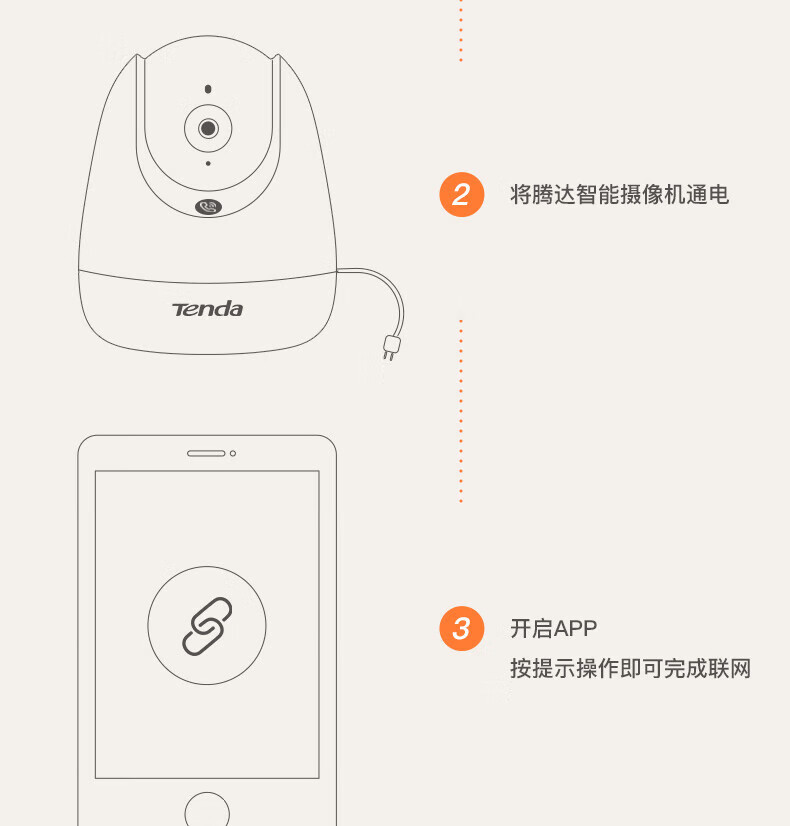 Tenda

2 将腾达智能摄像机通电

3 开启APP
按提示操作即可完成联网