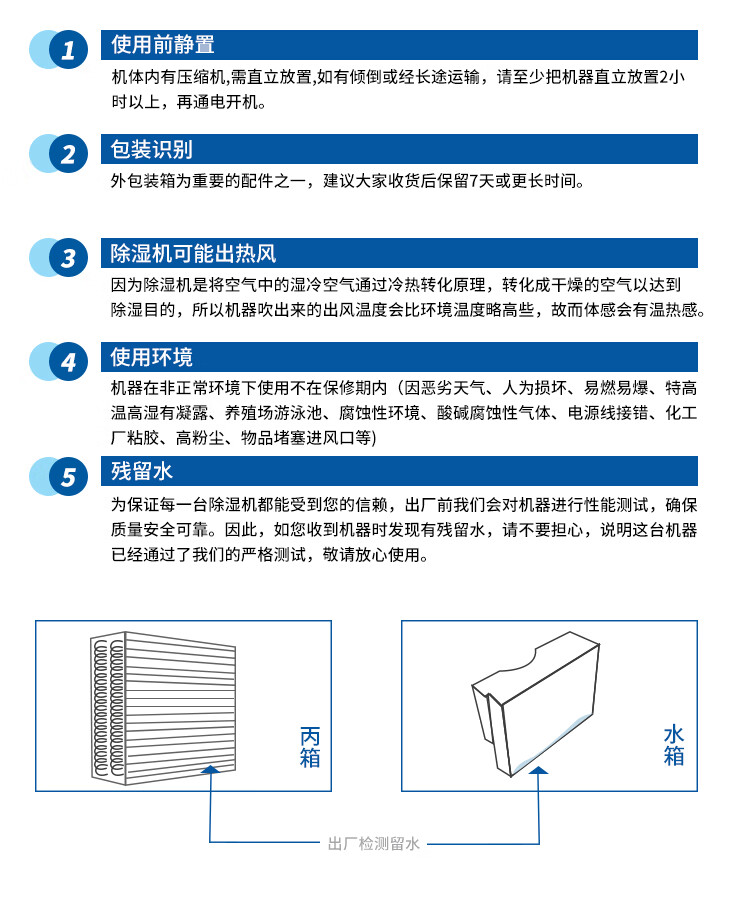 1 使用前静置

机体内有压缩机,需直立放置,如有倾倒或经长途运输，请至少把机器直立放置2小时以上，再通电开机。

2 包装识别

外包装箱为重要的配件之一，建议大家收货后保留7天或更长时间。

3 除湿机可能出热风

因为除湿机是将空气中的湿冷空气通过冷热转化原理，转化成干燥的空气以达到除湿目的，所以机器吹出来的出风温度会比环境温度略高些，故而体感会有温热感。

4 使用环境

机器在非正常环境下使用不在保修期内（因恶劣天气、人为损坏、易燃易爆、特高温高湿有凝露、养殖场游泳池、腐蚀性环境、酸碱腐蚀性气体、电源线接错、化工厂粘胶、高粉尘、物品堵塞进风口等)

5 残留水

为保证每一台除湿机都能受到您的信赖，出厂前我们会对机器进行性能测试，确保质量安全可靠。因此，如您收到机器时发现有残留水，请不要担心，说明这台机器已经通过了我们的严格测试，敬请放心使用。

丙箱

水箱

出厂检测留水