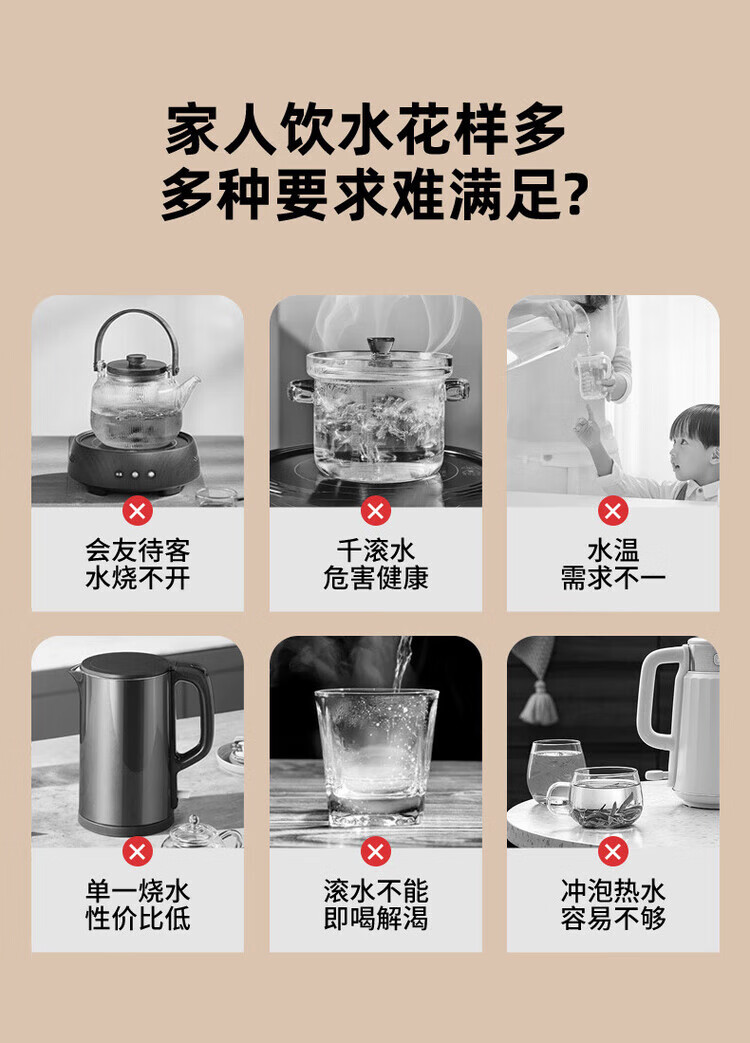 家人饮水花样多
多种要求难满足?

会友待客
水烧不开

千滚水
危害健康

水温
需求不一

单一烧水
性价比低

滚水不能
即喝解渴

冲泡热水
容易不够