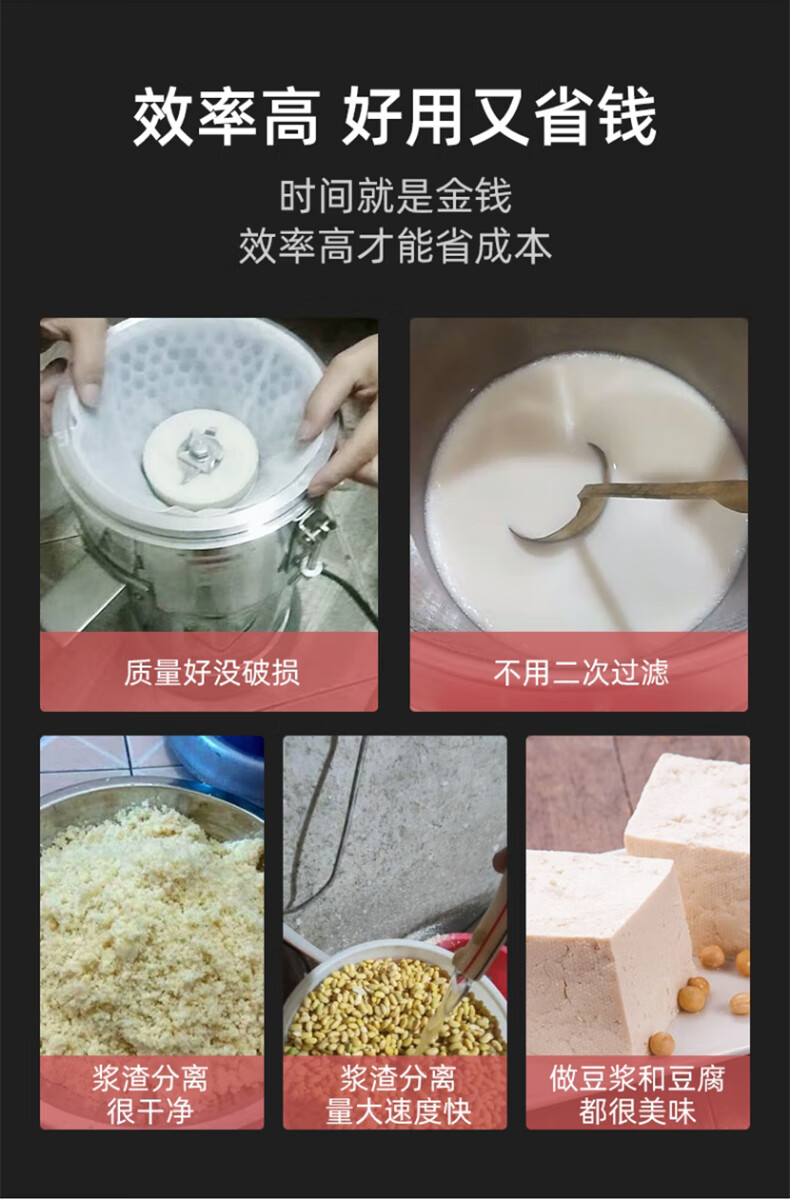 效率高 好用又省钱

时间就是金钱
效率高才能省成本

质量好没破损

不用二次过滤

浆渣分离
很干净

浆渣分离
量大速度快

做豆浆和豆腐
都很美味