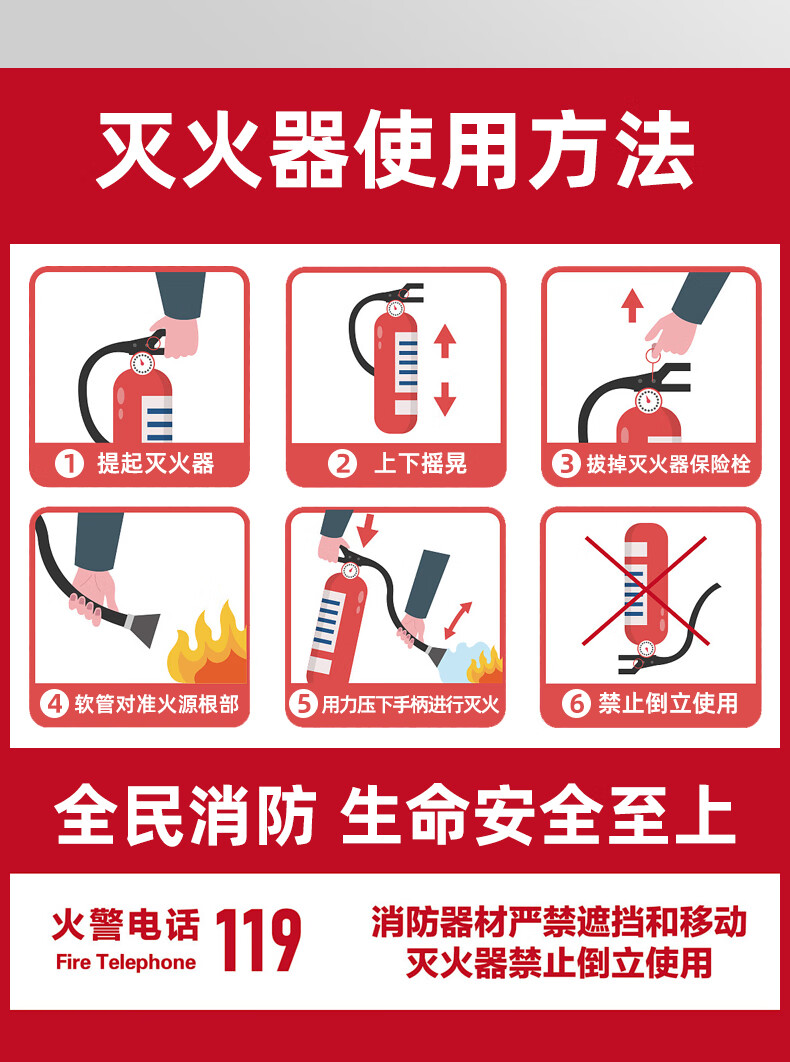 灭火器使用方法

1 提起灭火器

2 上下摇晃

3 拔掉灭火器保险栓

4 软管对准火源根部

5 用力压下手柄进行灭火

6 禁止倒立使用

全民消防 生命安全至上

火警电话 119
Fire Telephone

消防器材严禁遮挡和移动
灭火器禁止倒立使用