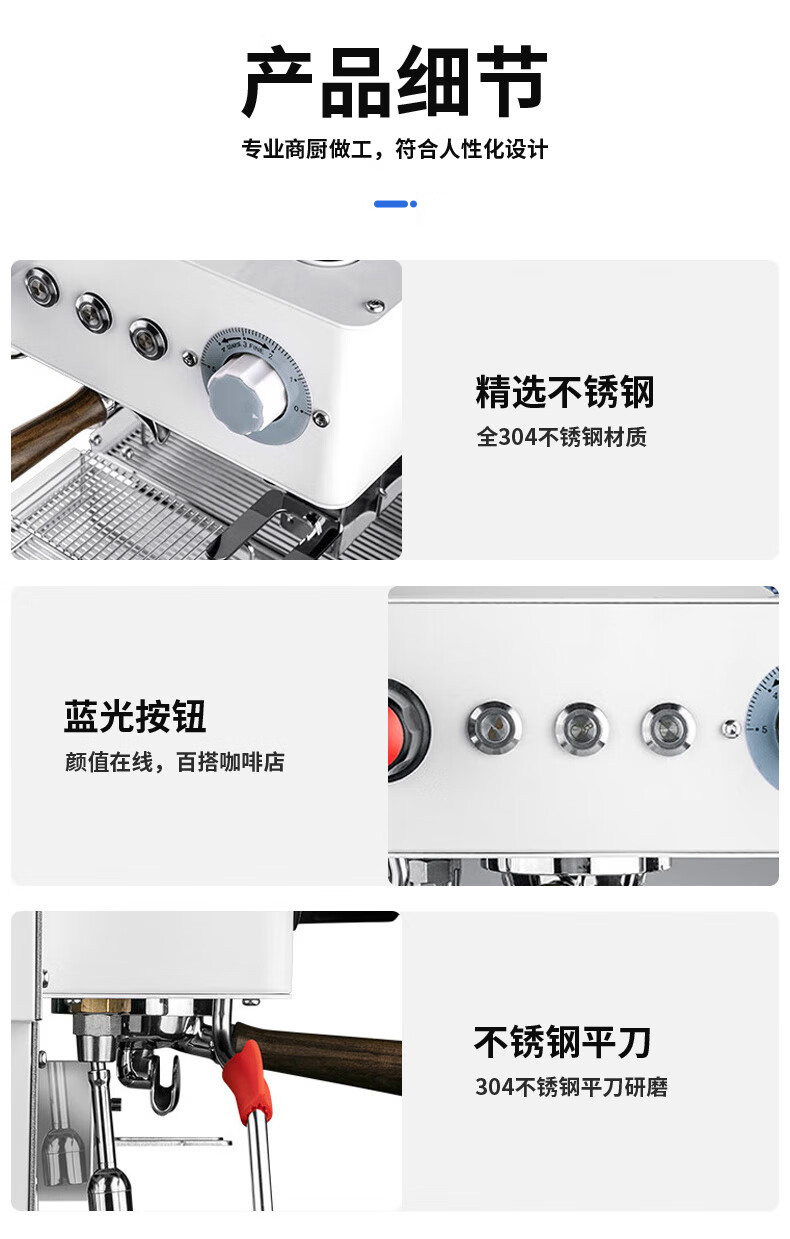 产品细节

专业商厨做工，符合人性化设计

精选不锈钢

全304不锈钢材质

蓝光按钮

颜值在线，百搭咖啡店

不锈钢平刀

304不锈钢平刀研磨