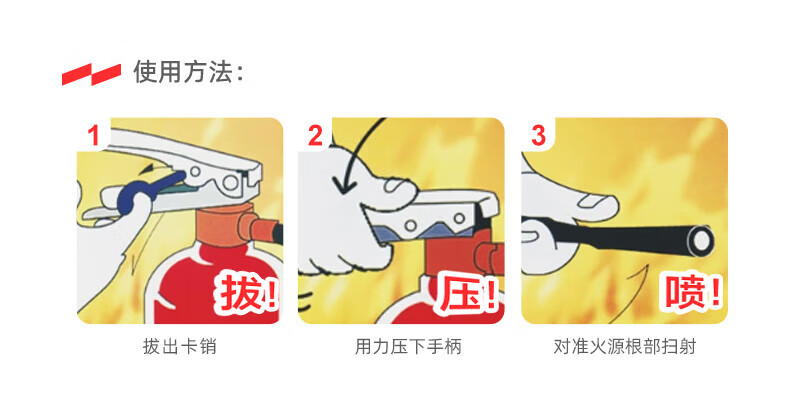 使用方法:

1
拔!
拔出卡销

2
压!
用力压下手柄

3
喷!
对准火源根部扫射