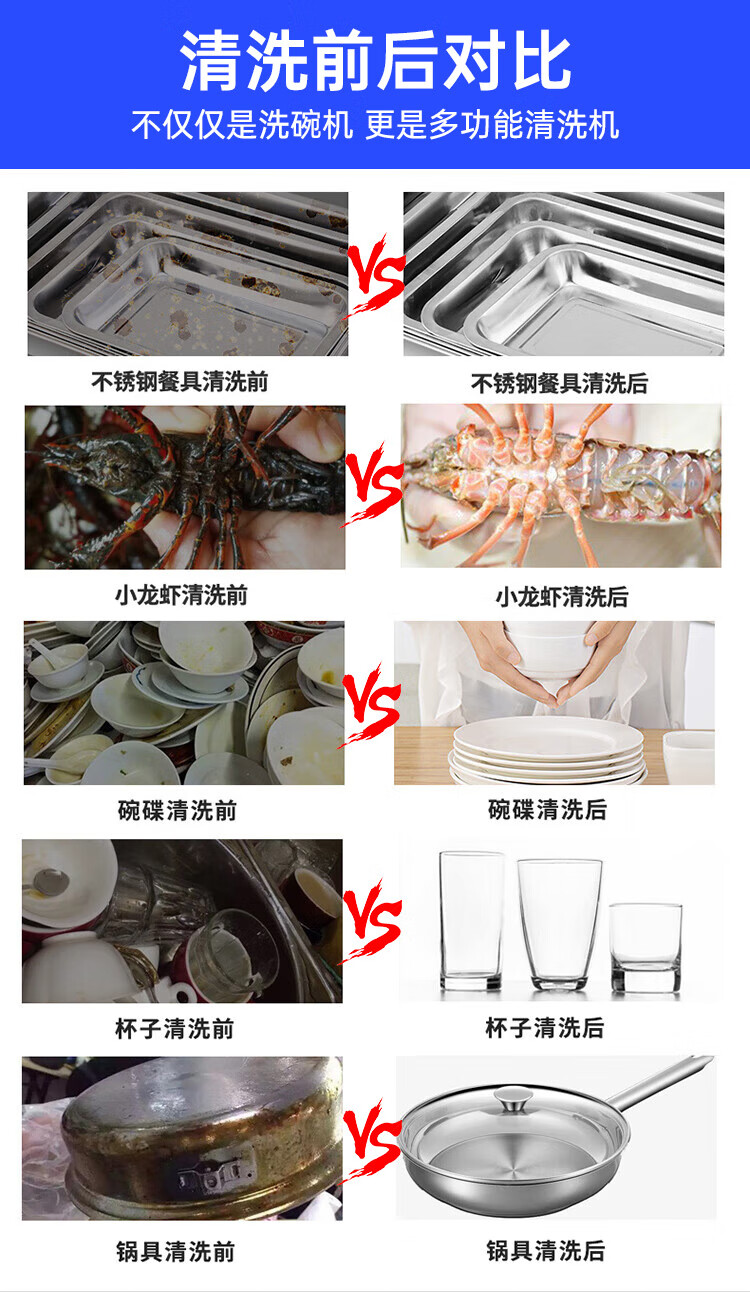 清洗前后对比

不仅仅是洗碗机 更是多功能清洗机

VS

不锈钢餐具清洗前

不锈钢餐具清洗后

VS

小龙虾清洗前

小龙虾清洗后

VS

碗碟清洗前

碗碟清洗后

VS

杯子清洗前

杯子清洗后

VS

锅具清洗前

锅具清洗后