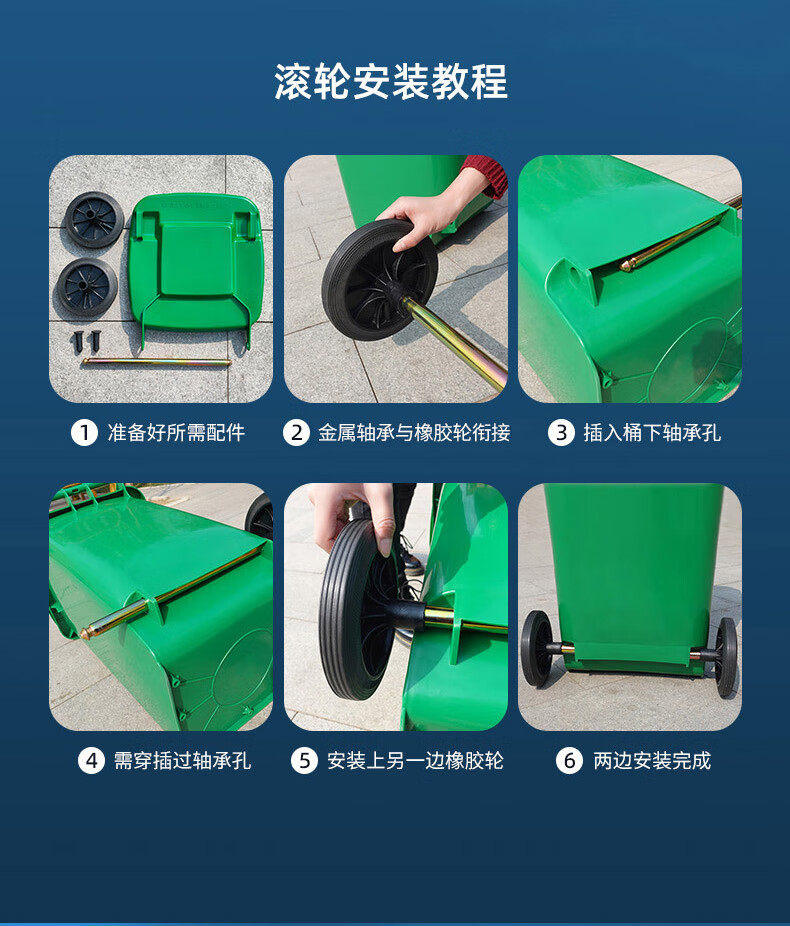 滚轮安装教程

1 准备好所需配件

2 金属轴承与橡胶轮衔接

3 插入桶下轴承孔

4 需穿插过轴承孔

5 安装上另一边橡胶轮

6 两边安装完成