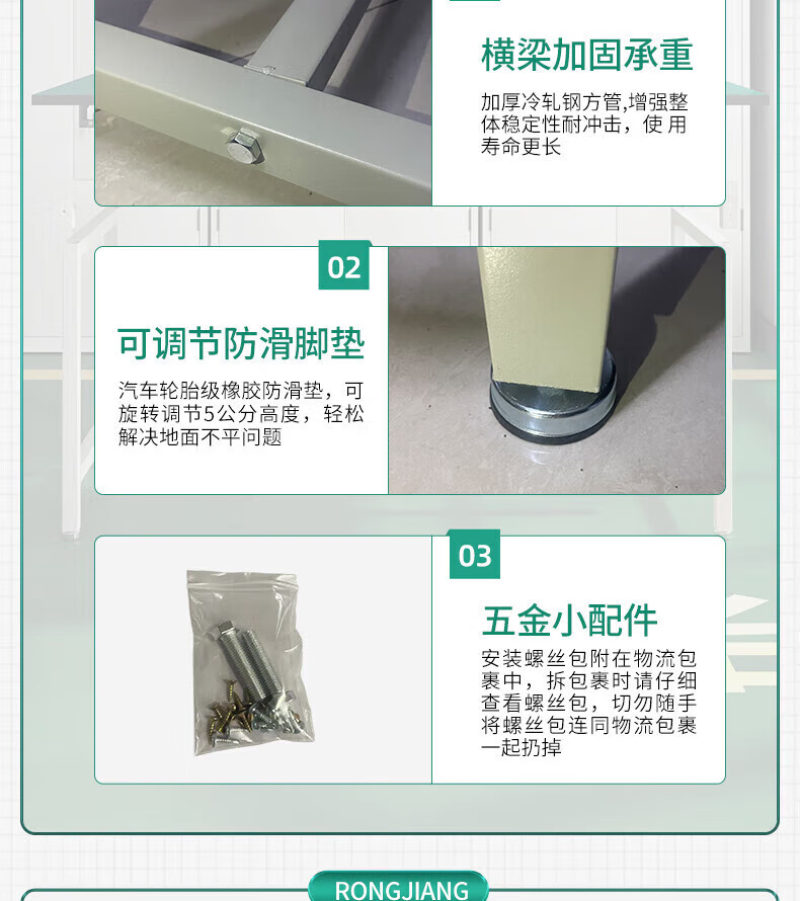 横梁加固承重

加厚冷轧钢方管,增强整体稳定性耐冲击，使用寿命更长

02

可调节防滑脚垫

汽车轮胎级橡胶防滑垫，可旋转调节5公分高度，轻松解决地面不平问题

03

五金小配件

安装螺丝包附在物流包裹中，拆包裹时请仔细查看螺丝包，切勿随手将螺丝包连同物流包裹一起扔掉

RONGJIANG