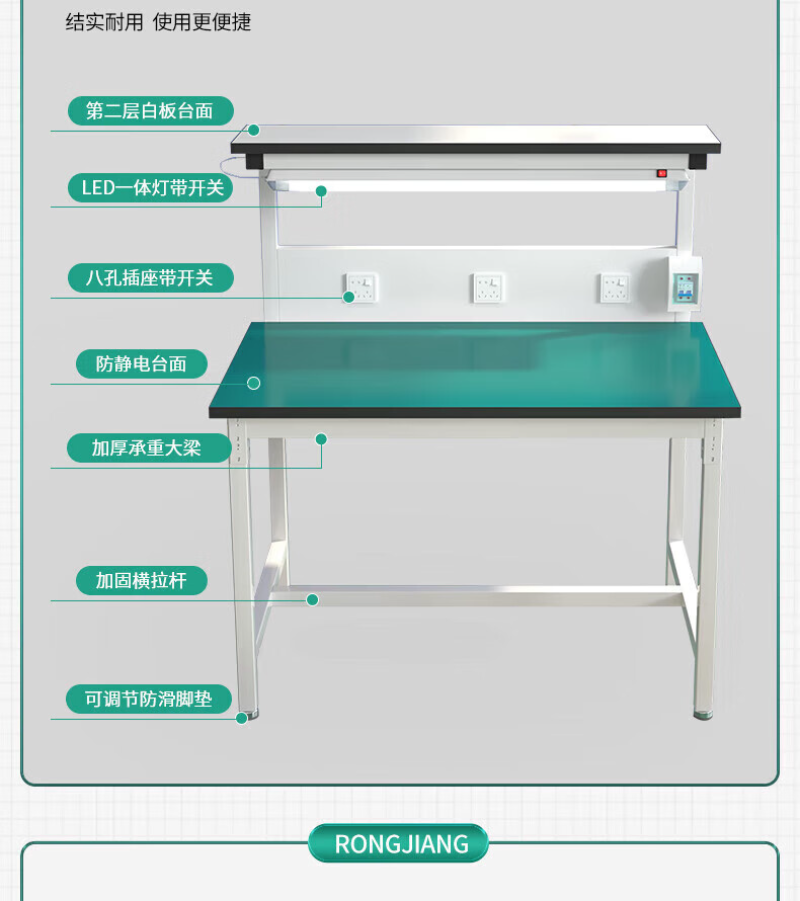 结实耐用 使用更便捷

第二层白板台面

LED一体灯带开关

八孔插座带开关

防静电台面

加厚承重大梁

加固横拉杆

可调节防滑脚垫

RONGJIANG