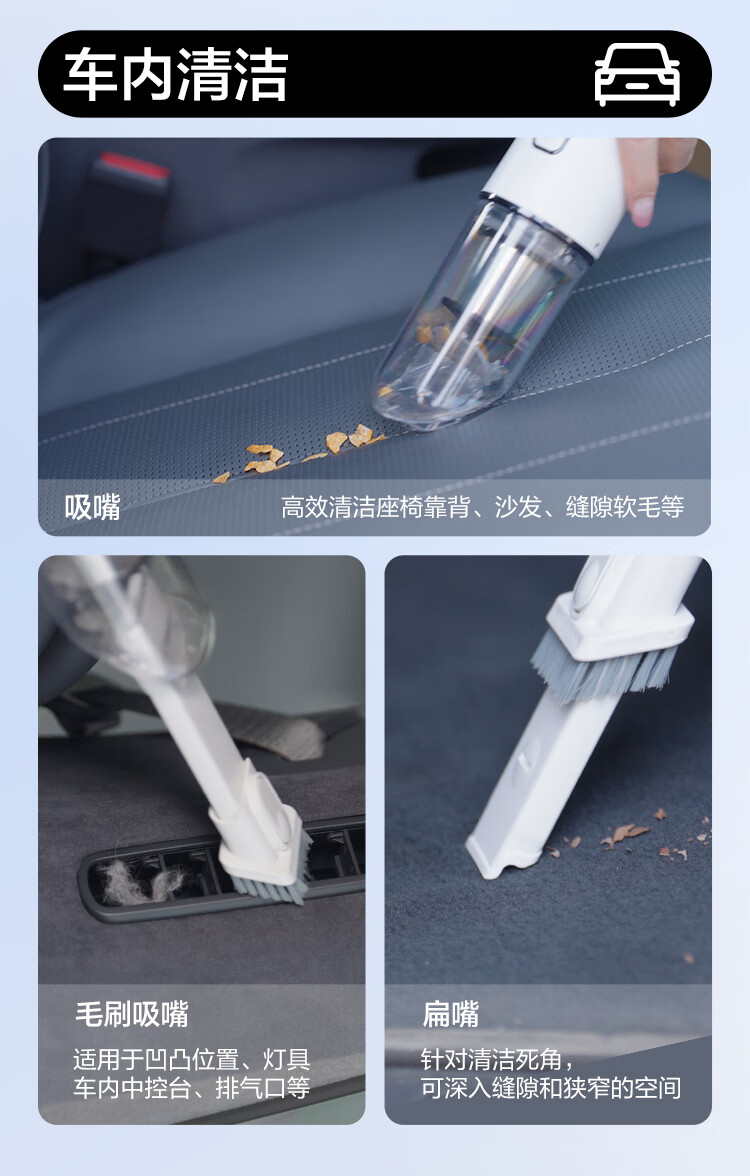 车内清洁

吸嘴

高效清洁座椅靠背、沙发、缝隙软毛等

毛刷吸嘴

适用于凹凸位置、灯具
车内中控台、排气口等

扁嘴

针对清洁死角，
可深入缝隙和狭窄的空间