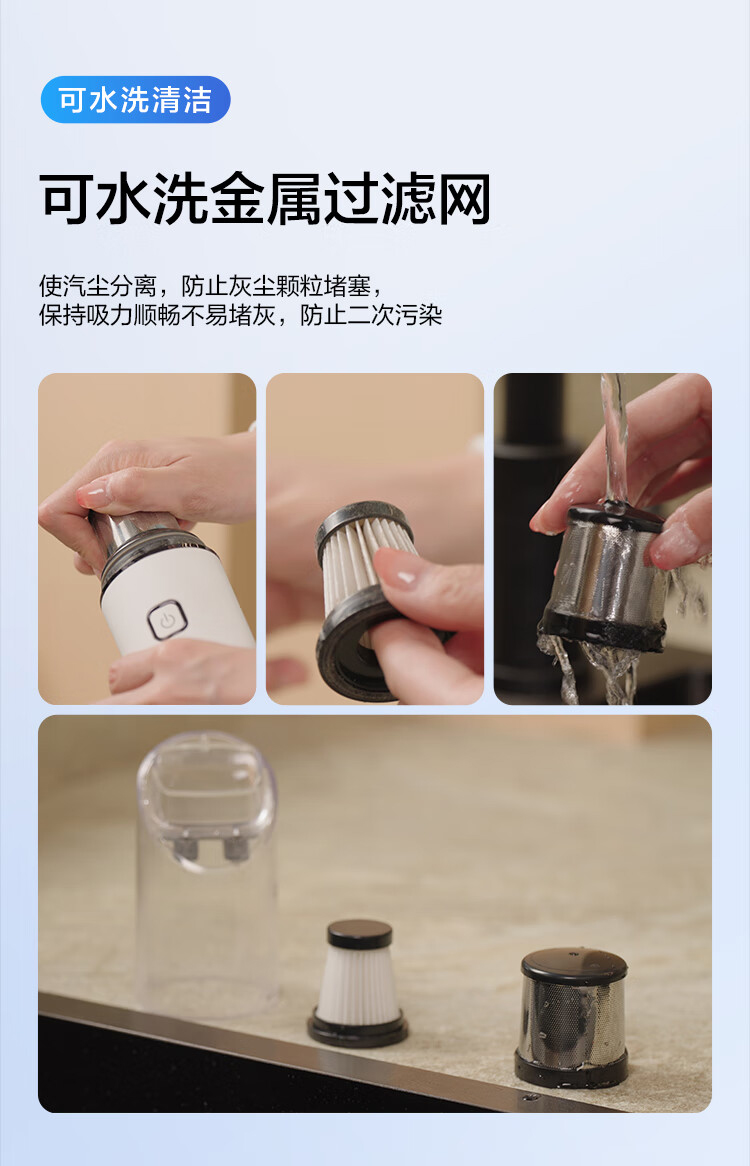 可水洗清洁

可水洗金属过滤网

使汽尘分离，防止灰尘颗粒堵塞，
保持吸力顺畅不易堵灰，防止二次污染