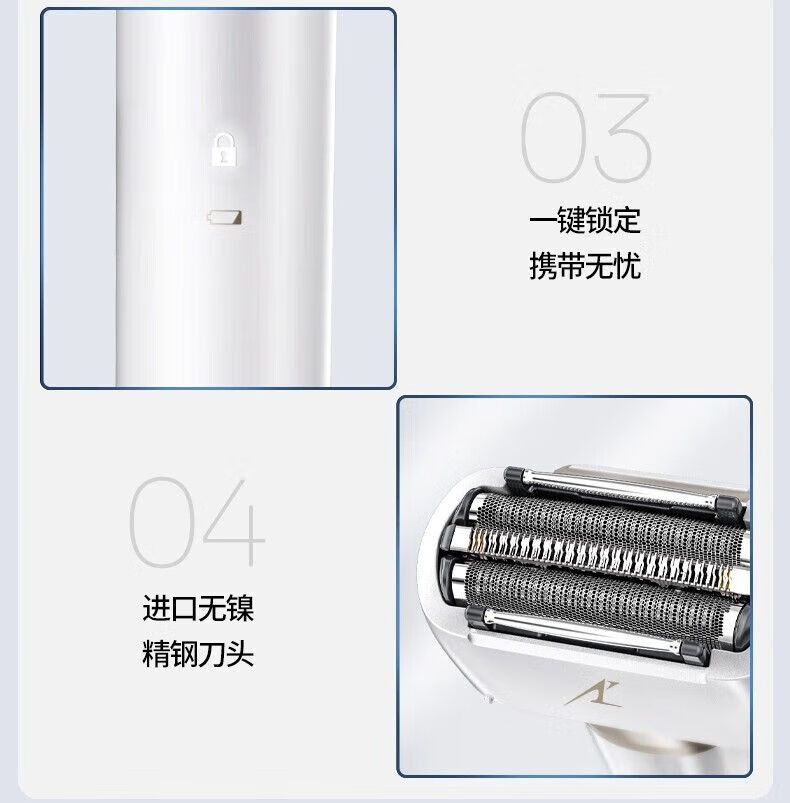 03
一键锁定
携带无忧

04
进口无镍
精钢刀头